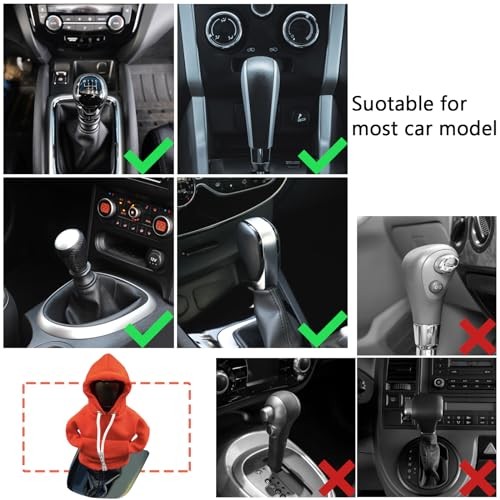 Suotable for most car model