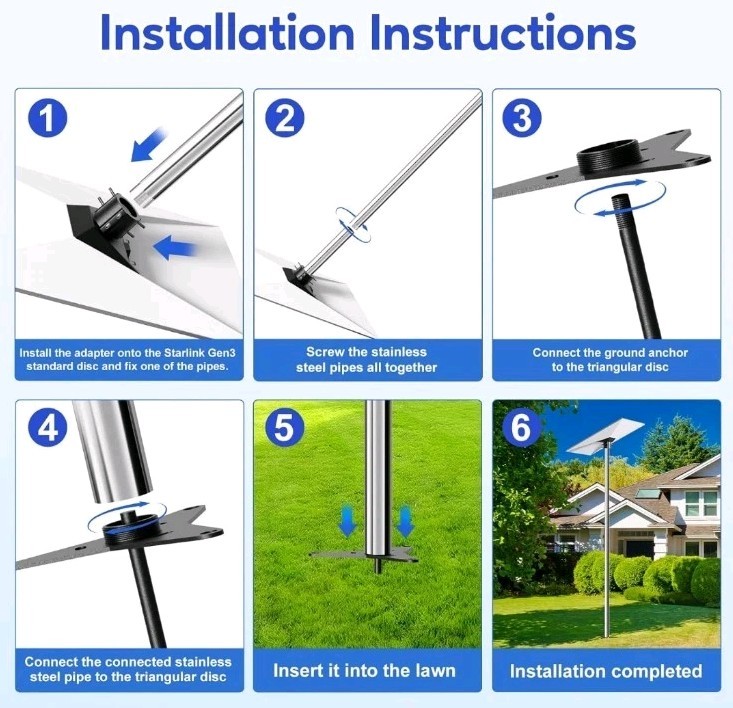 Installation Instructions

1

Install the adapter onto the Starlink Gen3 standard disc and fix one of the pipes.

2

Screw the stainless steel pipes all together

3

Connect the ground anchor to the triangular disc

4

Connect the connected stainless steel pipe to the triangular disc

5

Insert it into the lawn

6

Installation completed