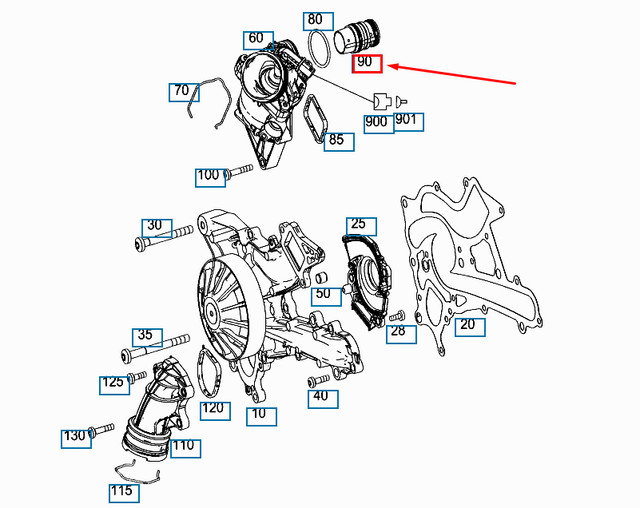 80
60
90
70
900
901
85
100
30
25
50
28
20
35
125
40
120
10
130
110
115