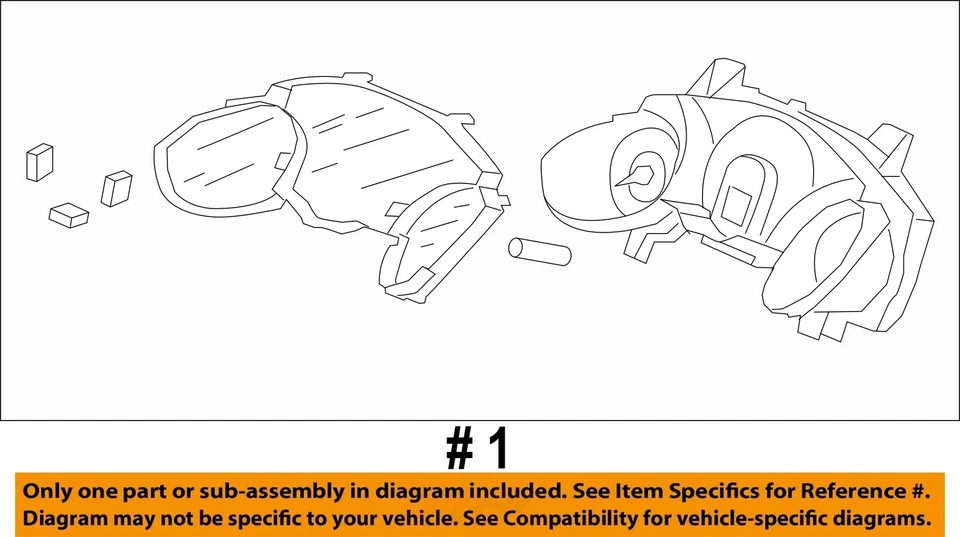 # 1

Only one part or sub-assembly in diagram included. See Item Specifics for Reference #.
Diagram may not be specific to your vehicle. See Compatibility for vehicle-specific diagrams.