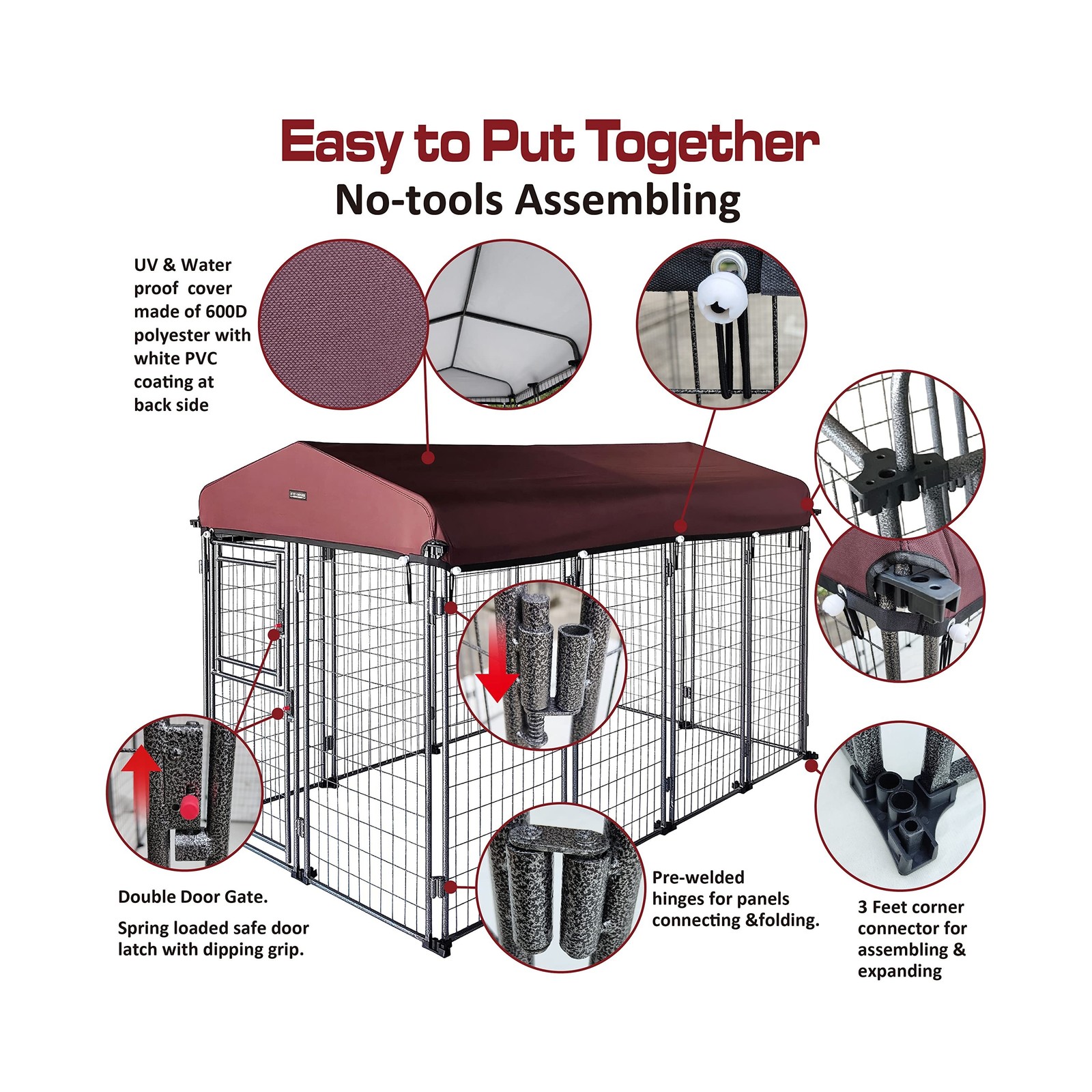 Easy to Put Together

No-tools Assembling

UV & Water proof cover made of 600D polyester with white PVC coating at back side

Double Door Gate.

Spring loaded safe door latch with dipping grip.

Pre-welded hinges for panels connecting &folding.

3 Feet corner connector for assembling & expanding