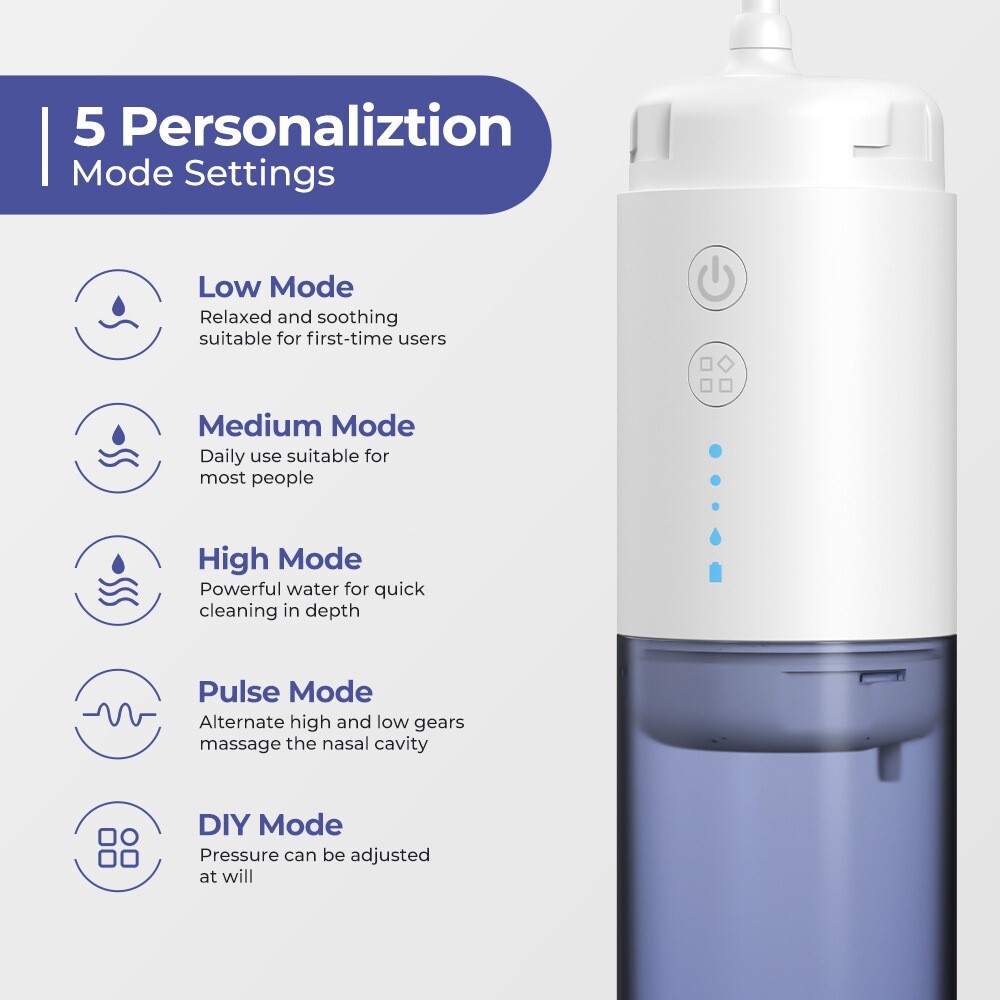 5 Personaliztion
Mode Settings

Low Mode
Relaxed and soothing suitable for first-time users

Medium Mode
Daily use suitable for most people

High Mode
Powerful water for quick cleaning in depth

Pulse Mode
Alternate high and low gears massage the nasal cavity

DIY Mode
Pressure can be adjusted at will