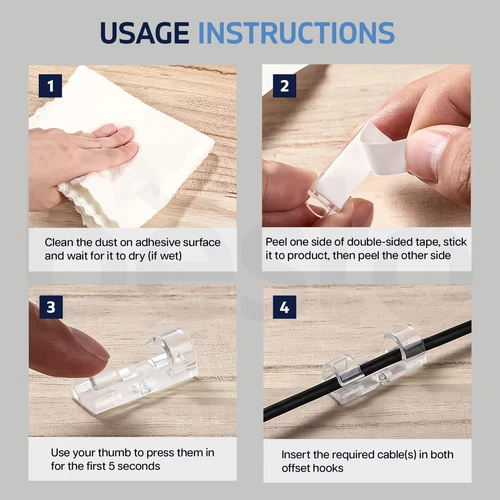 USAGE INSTRUCTIONS

1

Clean the dust on adhesive surface and wait for it to dry (if wet)

2

Peel one side of double-sided tape, stick it to product, then peel the other side

3

Use your thumb to press them in for the first 5 seconds

4

Insert the required cable(s) in both offset hooks