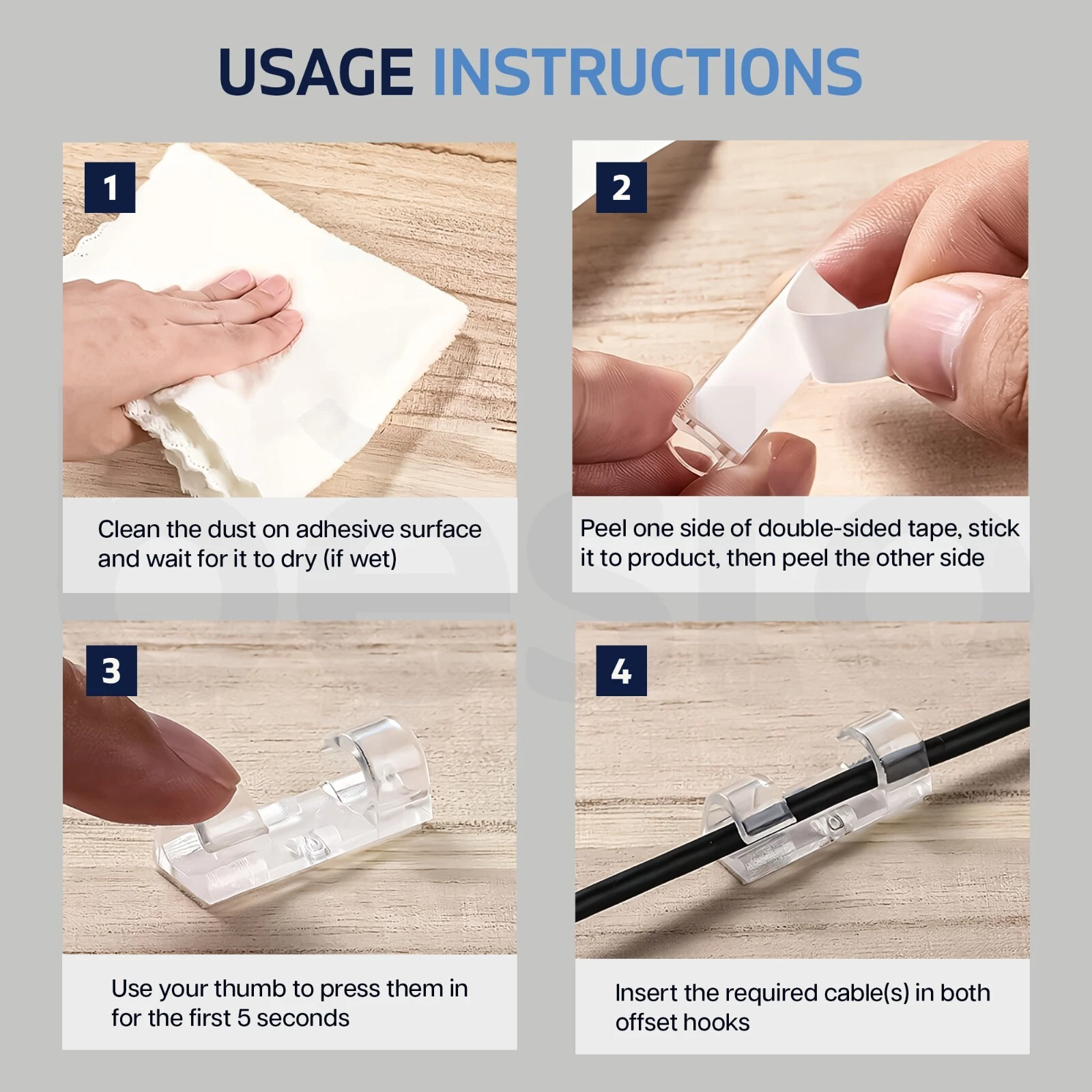 USAGE INSTRUCTIONS

1

Clean the dust on adhesive surface and wait for it to dry (if wet)

2

Peel one side of double-sided tape, stick it to product, then peel the other side

3

Use your thumb to press them in for the first 5 seconds

4

Insert the required cable(s) in both offset hooks