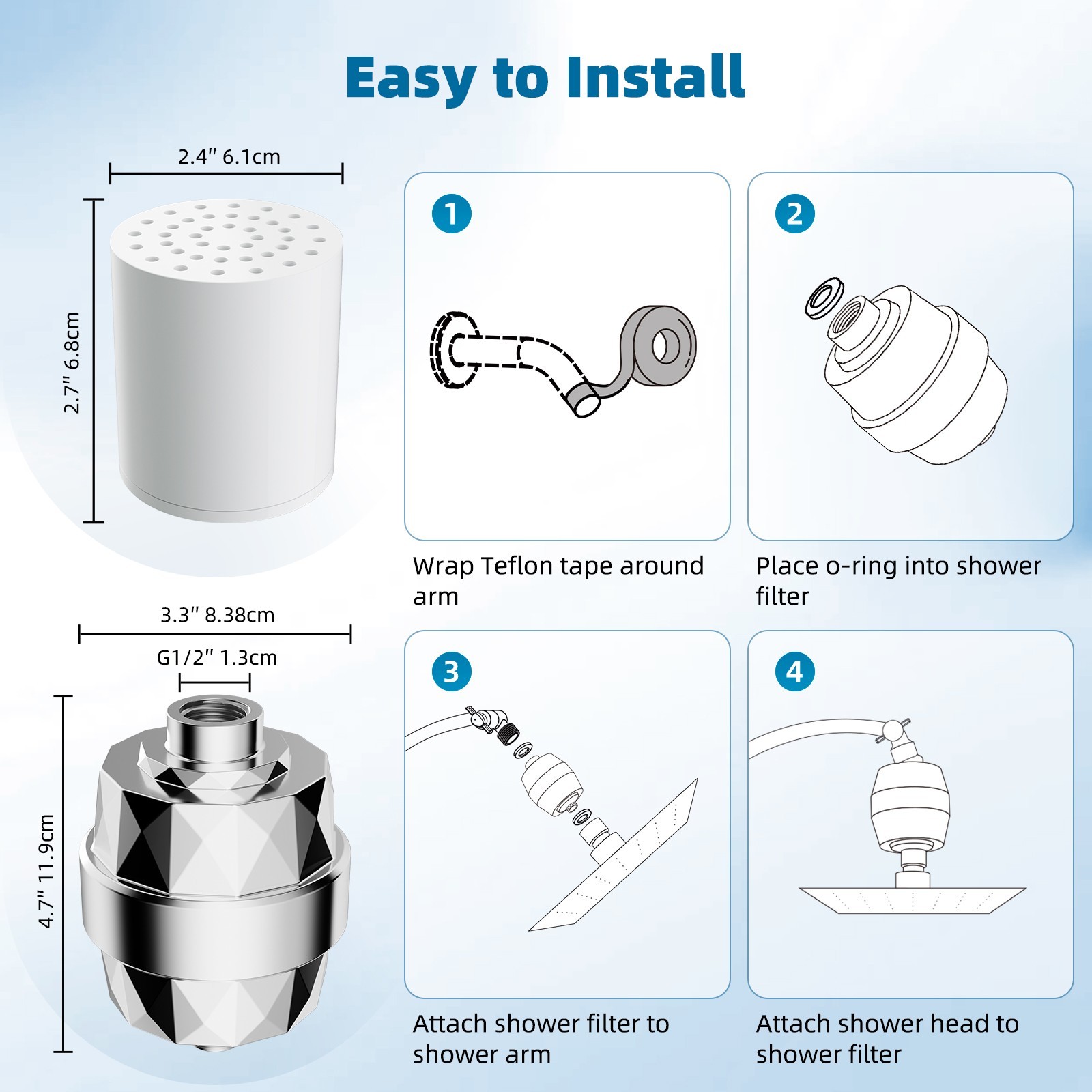 Easy to Install

2.4" 6.1cm

2.7" 6.8cm

3.3" 8.38cm

G1/2" 1.3cm

4.7" 11.9cm

1

Wrap Teflon tape around arm

2

Place o-ring into shower filter

3

Attach shower filter to shower arm

4

Attach shower head to shower filter