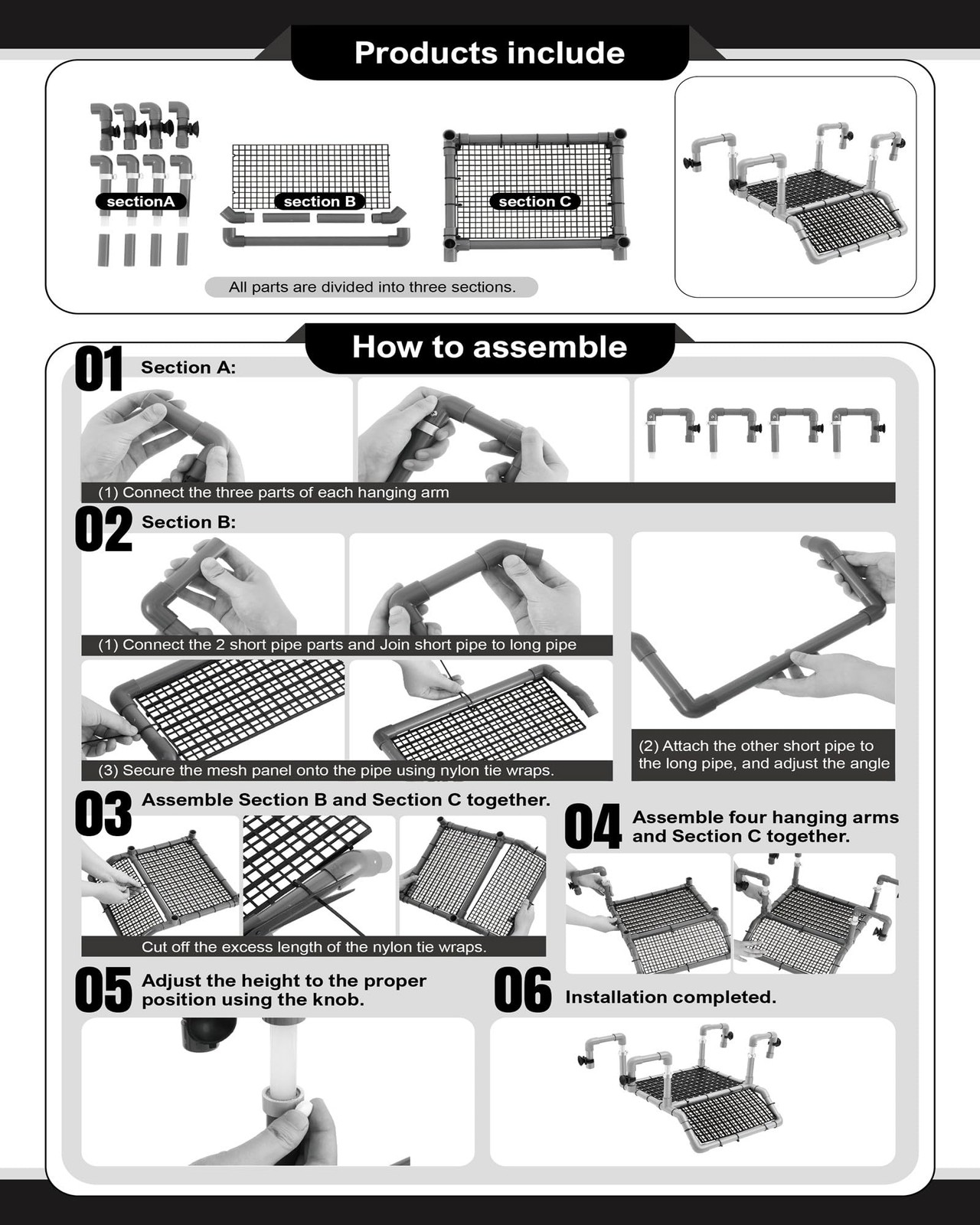 Products include

sectionA

section B

section C

All parts are divided into three sections.

How to assemble

01 Section A:

(1) Connect the three parts of each hanging arm

02 Section B:

(1) Connect the 2 short pipe parts and Join short pipe to long pipe

(2) Attach the other short pipe to the long pipe, and adjust the angle

(3) Secure the mesh panel onto the pipe using nylon tie wraps.

03 Assemble Section B and Section C together.

Cut off the excess length of the nylon tie wraps.

04 Assemble four hanging arms and Section C together.

05 Adjust the height to the proper position using the knob.

06 Installation completed.