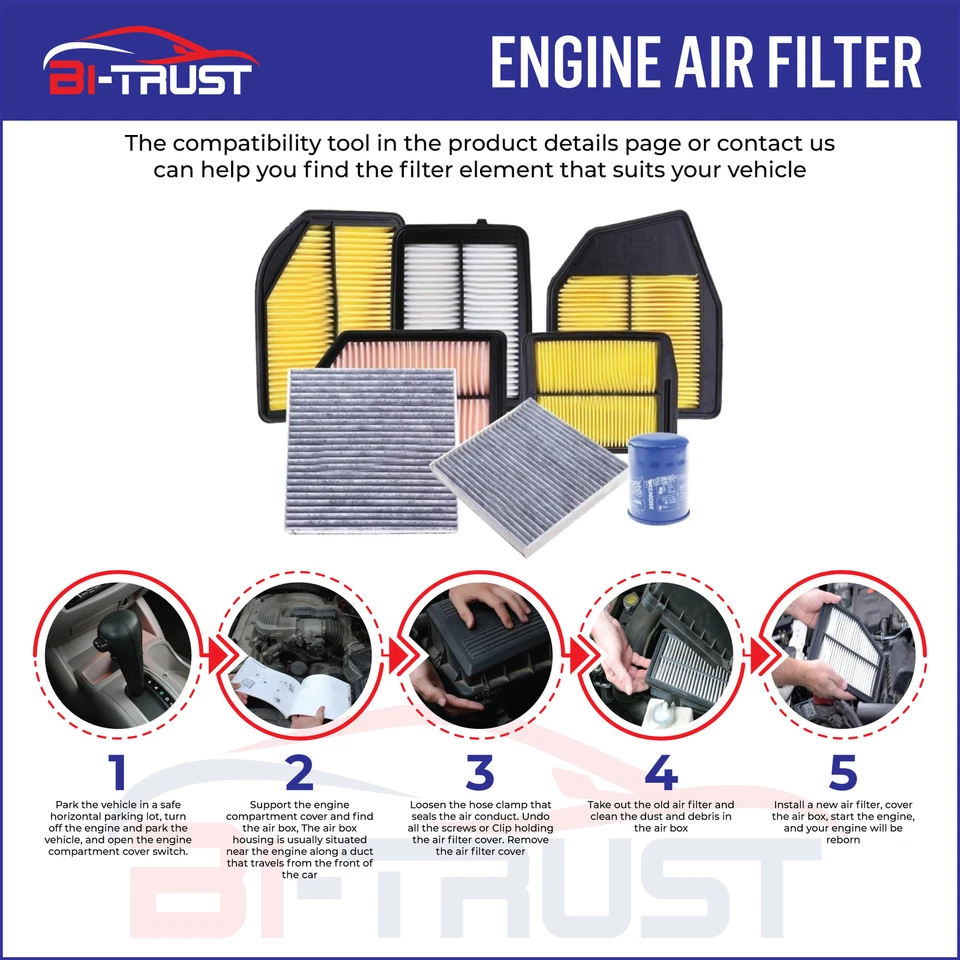 BI-TRUST

ENGINE AIR FILTER

The compatibility tool in the product details page or contact us can help you find the filter element that suits your vehicle

1
Park the vehicle in a safe horizontal parking lot, turn off the engine and park the vehicle, and open the engine compartment cover switch.

2
Support the engine compartment cover and find the air box, The air box housing is usually situated near the engine along a duct that travels from the front of the car

3
Loosen the hose clamp that seals the air conduct. Undo all the screws or Clip holding the air filter cover. Remove the air filter cover

4
Take out the old air filter and clean the dust and debris in the air box

5
Install a new air filter, cover the air box, start the engine, and your engine will be reborn

BI-TRUST