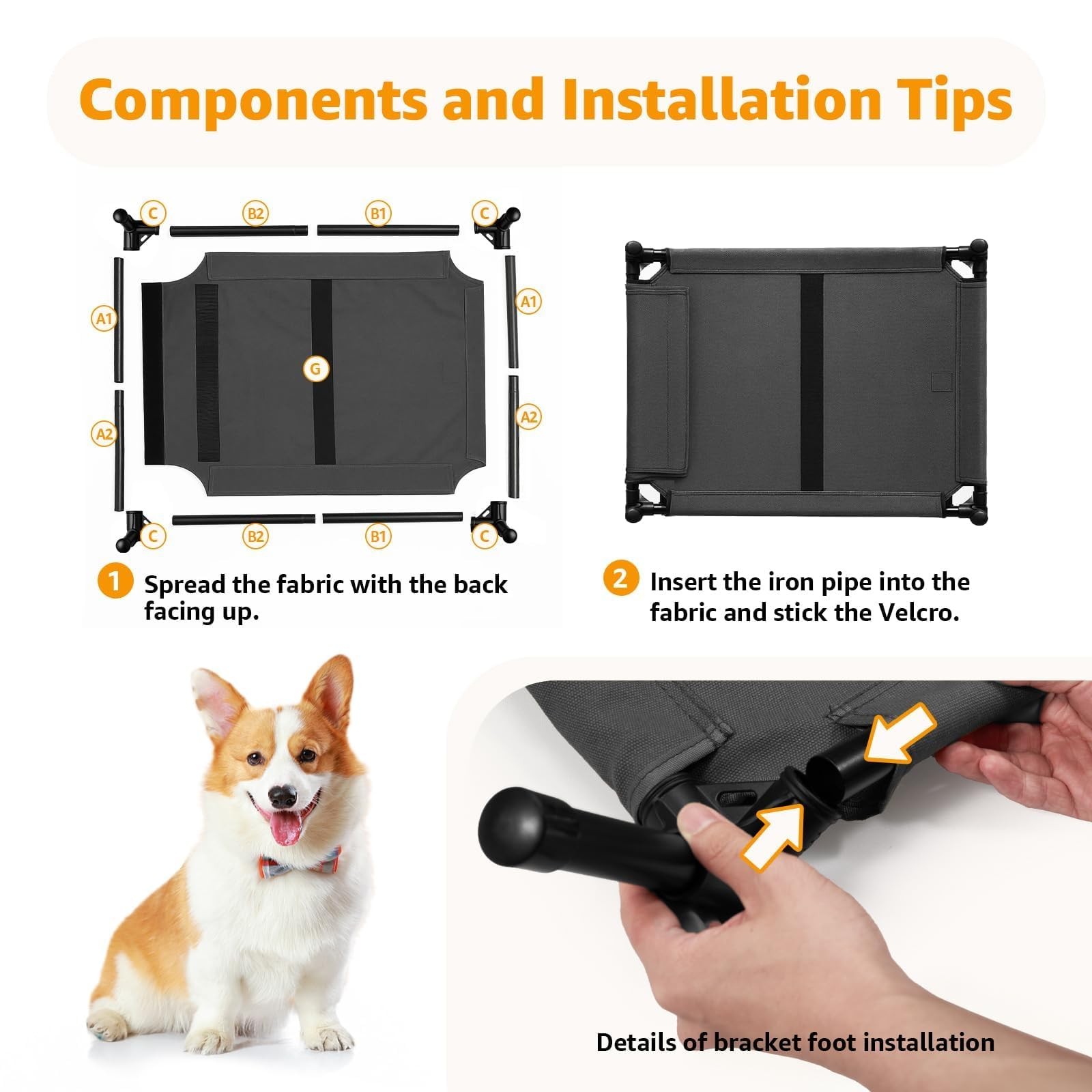 Components and Installation Tips

C B2 B1 C

A1 A1

G

A2 A2

C B2 B1 C

1 Spread the fabric with the back facing up.

2 Insert the iron pipe into the fabric and stick the Velcro.

Details of bracket foot installation