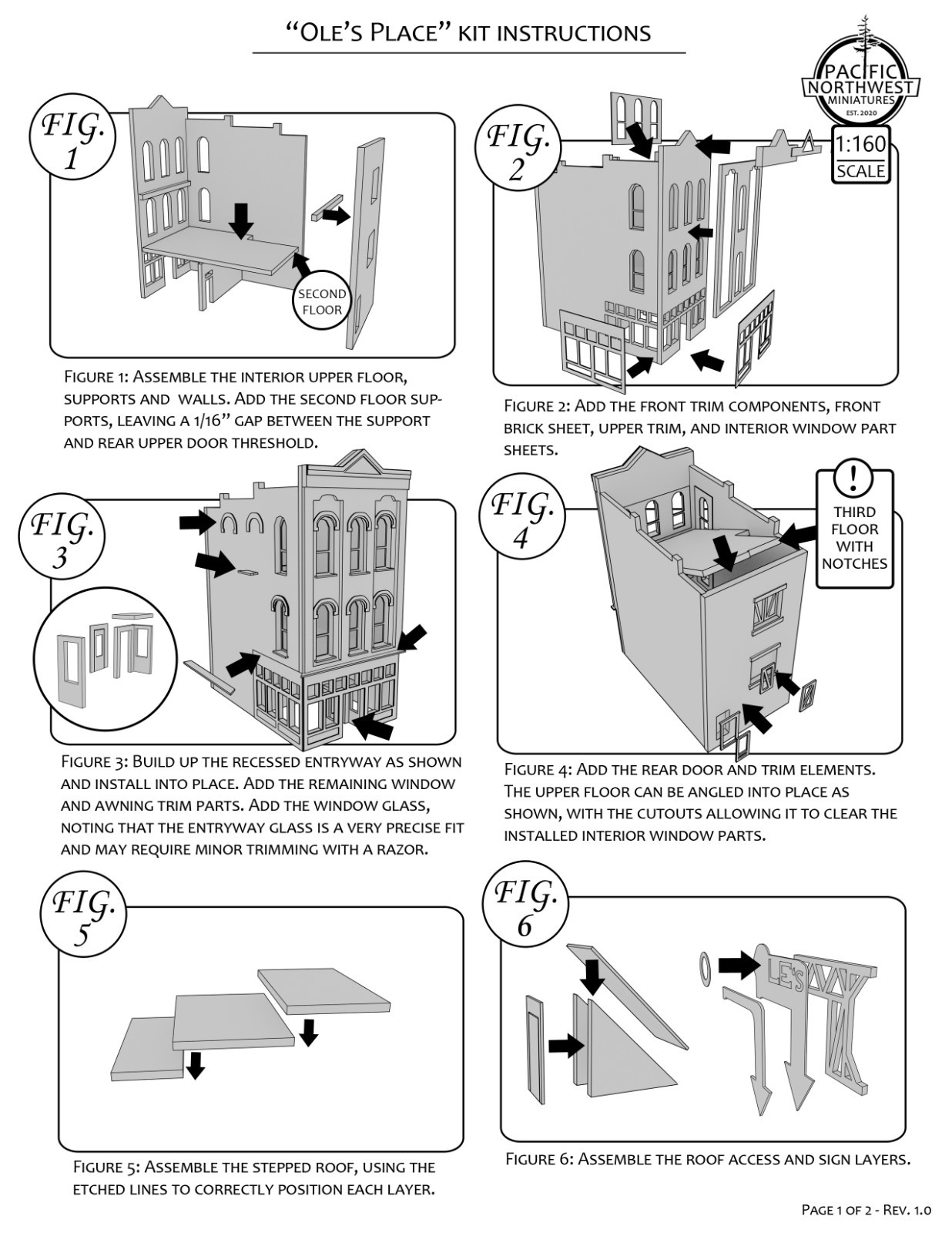 "Ole's Place" kit instructions

PACIFIC NORTHWEST MINIATURES EST. 2020

1:160 SCALE

FIG. 1

SECOND FLOOR

Figure 1: Assemble the interior upper floor, supports and walls. Add the second floor supports, leaving a 1/16" gap between the support and rear upper door threshold.

FIG. 2

Figure 2: Add the front trim components, front brick sheet, upper trim, and interior window part sheets.

FIG. 3

Figure 3: Build up the recessed entryway as shown and install into place. Add the remaining window and awning trim parts. Add the window glass, noting that the entryway glass is a very precise fit and may require minor trimming with a razor.

FIG. 4

!

THIRD FLOOR WITH NOTCHES

Figure 4: Add the rear door and trim elements. The upper floor can be angled into place as shown, with the cutouts allowing it to clear the installed interior window parts.

FIG. 5

Figure 5: Assemble the stepped roof, using the etched lines to correctly position each layer.

FIG. 6

LE'S

Figure 6: Assemble the roof access and sign layers.

Page 1 of 2 - Rev. 1.0