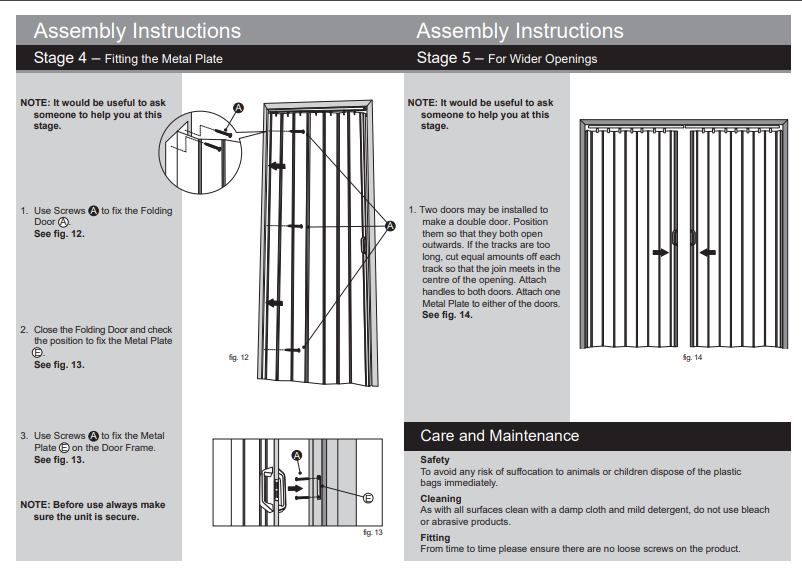 Assembly Instructions

Stage 4 – Fitting the Metal Plate

NOTE: It would be useful to ask someone to help you at this stage.

1. Use Screws A to fix the Folding Door A. See fig. 12.

2. Close the Folding Door and check the position to fix the Metal Plate E. See fig. 13.

3. Use Screws A to fix the Metal Plate E on the Door Frame. See fig. 13.

NOTE: Before use always make sure the unit is secure.

A

A

fig. 12

A

E

fig. 13

Assembly Instructions

Stage 5 – For Wider Openings

NOTE: It would be useful to ask someone to help you at this stage.

1. Two doors may be installed to make a double door. Position them so that they both open outwards. If the tracks are too long, cut equal amounts off each track so that the join meets in the centre of the opening. Attach handles to both doors. Attach one Metal Plate to either of the doors. See fig. 14.

fig. 14

Care and Maintenance

Safety
To avoid any risk of suffocation to animals or children dispose of the plastic bags immediately.

Cleaning
As with all surfaces clean with a damp cloth and mild detergent, do not use bleach or abrasive products.

Fitting
From time to time please ensure there are no loose screws on the product.