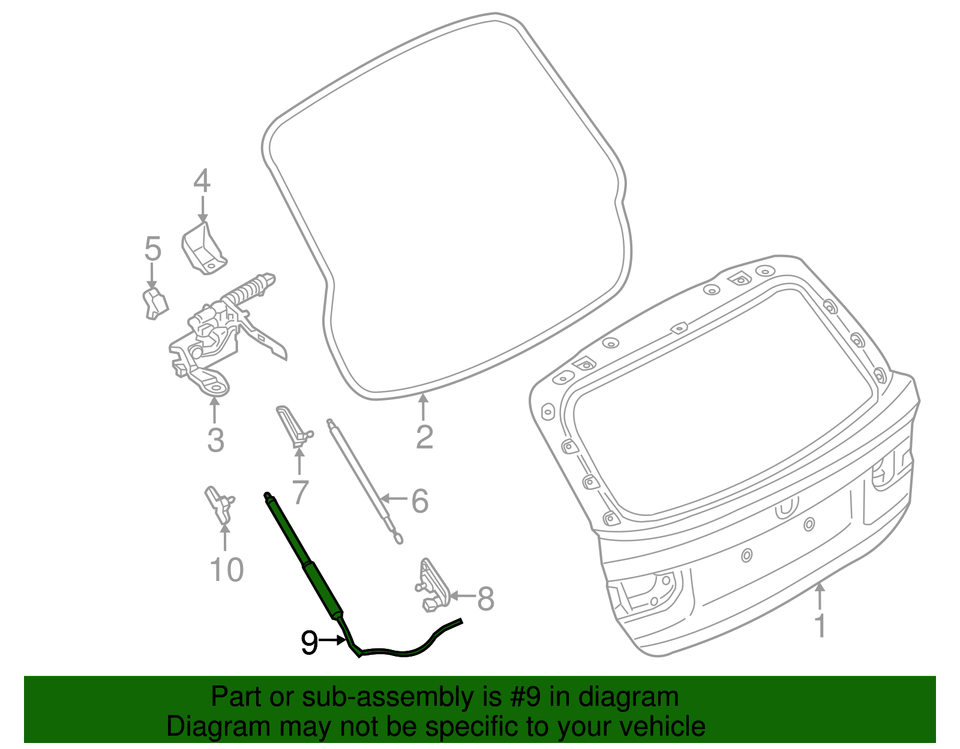 4
5
3
2
7
6
10
8
9
1

Part or sub-assembly is #9 in diagram
Diagram may not be specific to your vehicle