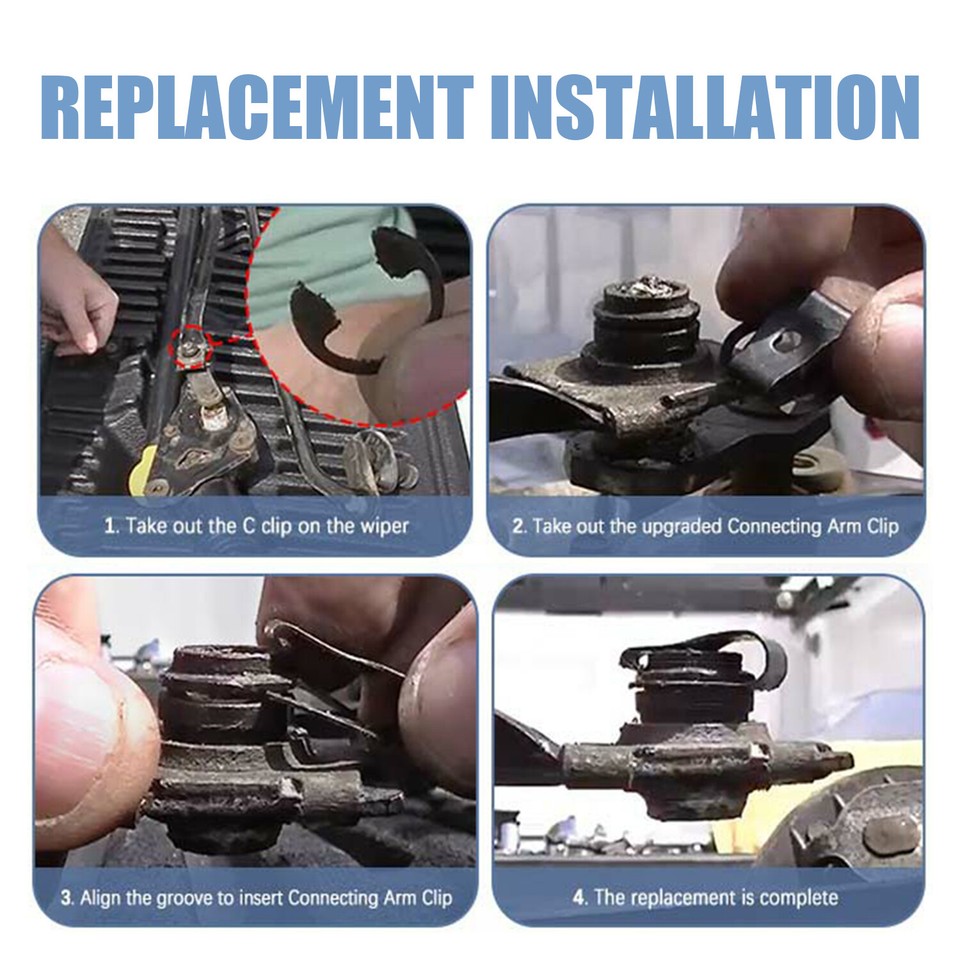 REPLACEMENT INSTALLATION

1. Take out the C clip on the wiper

2. Take out the upgraded Connecting Arm Clip

3. Align the groove to insert Connecting Arm Clip

4. The replacement is complete