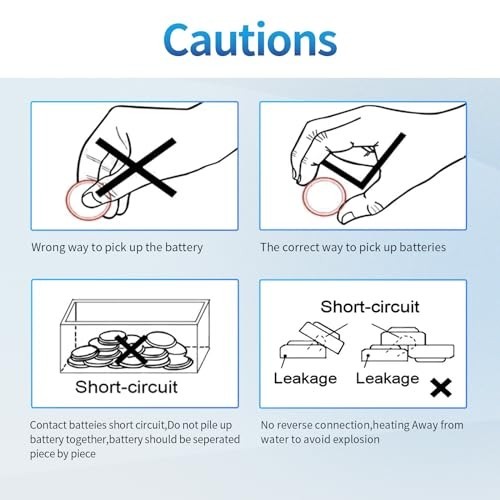 Cautions

Wrong way to pick up the battery

The correct way to pick up batteries

Short-circuit

Contact batteies short circuit,Do not pile up battery together,battery should be seperated piece by piece

Short-circuit

Leakage

Leakage

No reverse connection,heating Away from water to avoid explosion