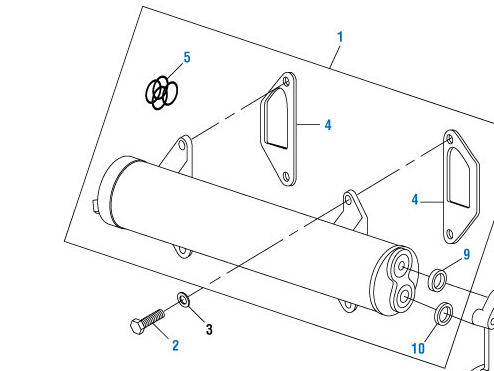 1
5
4
4
9
3
2
10