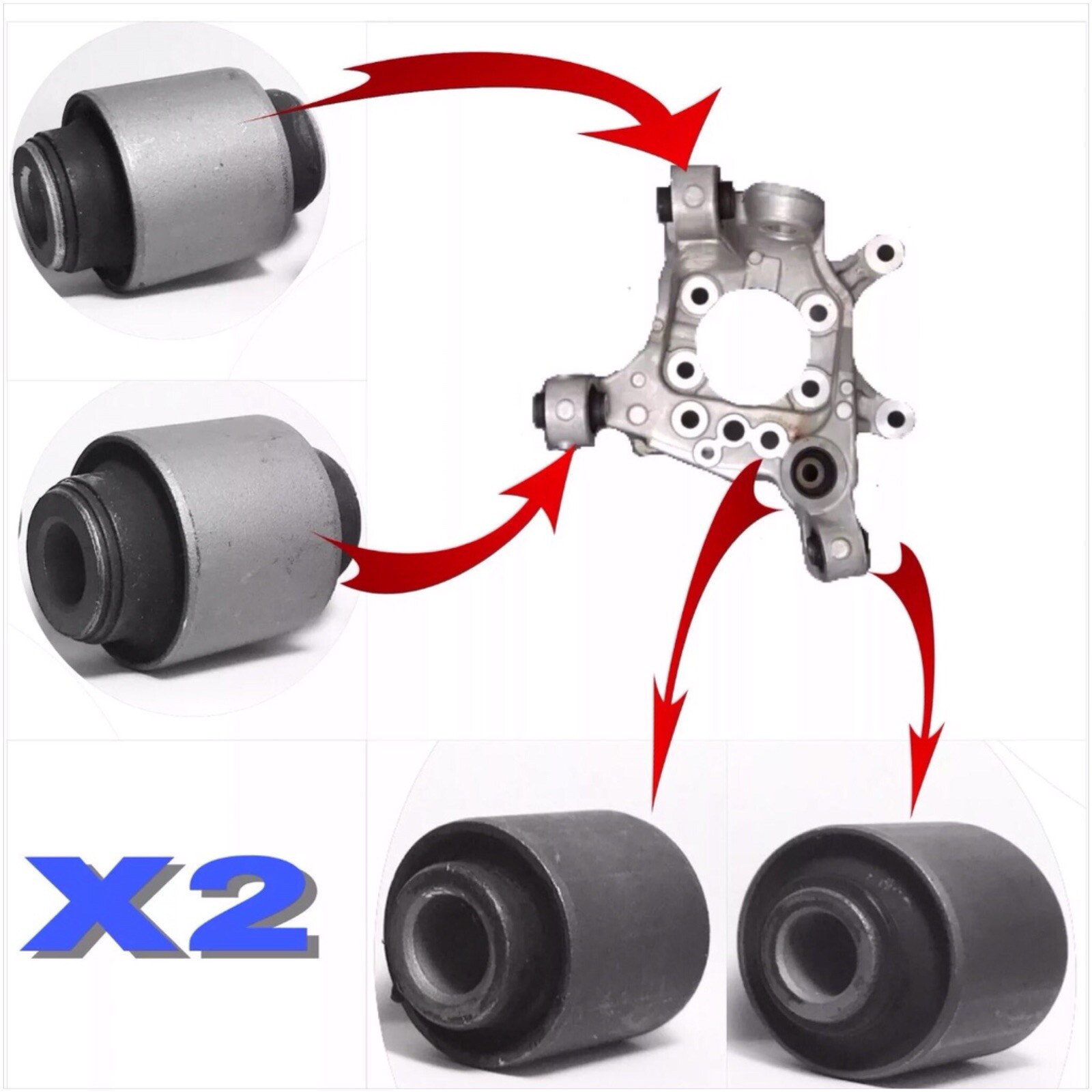 X2