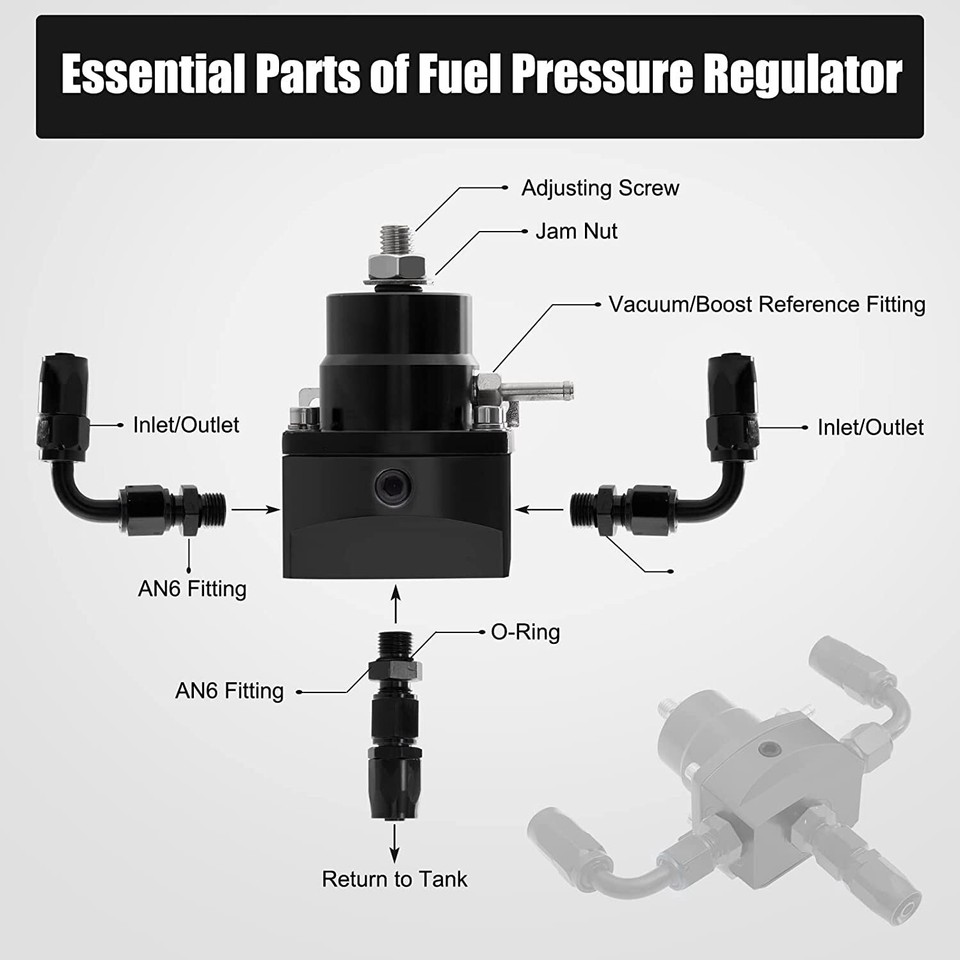 Essential Parts of Fuel Pressure Regulator

Adjusting Screw

Jam Nut

Vacuum/Boost Reference Fitting

Inlet/Outlet

Inlet/Outlet

AN6 Fitting

O-Ring

AN6 Fitting

Return to Tank