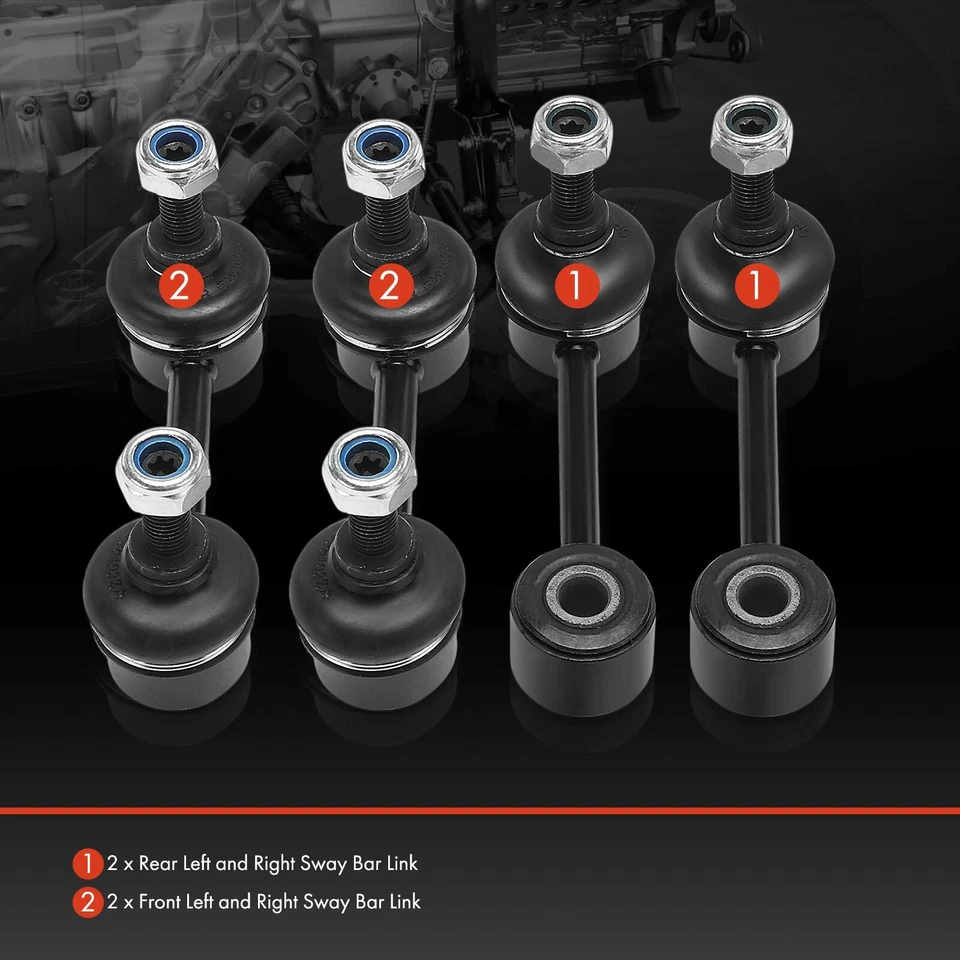 2

2

1

1

1 2 x Rear Left and Right Sway Bar Link

2 2 x Front Left and Right Sway Bar Link