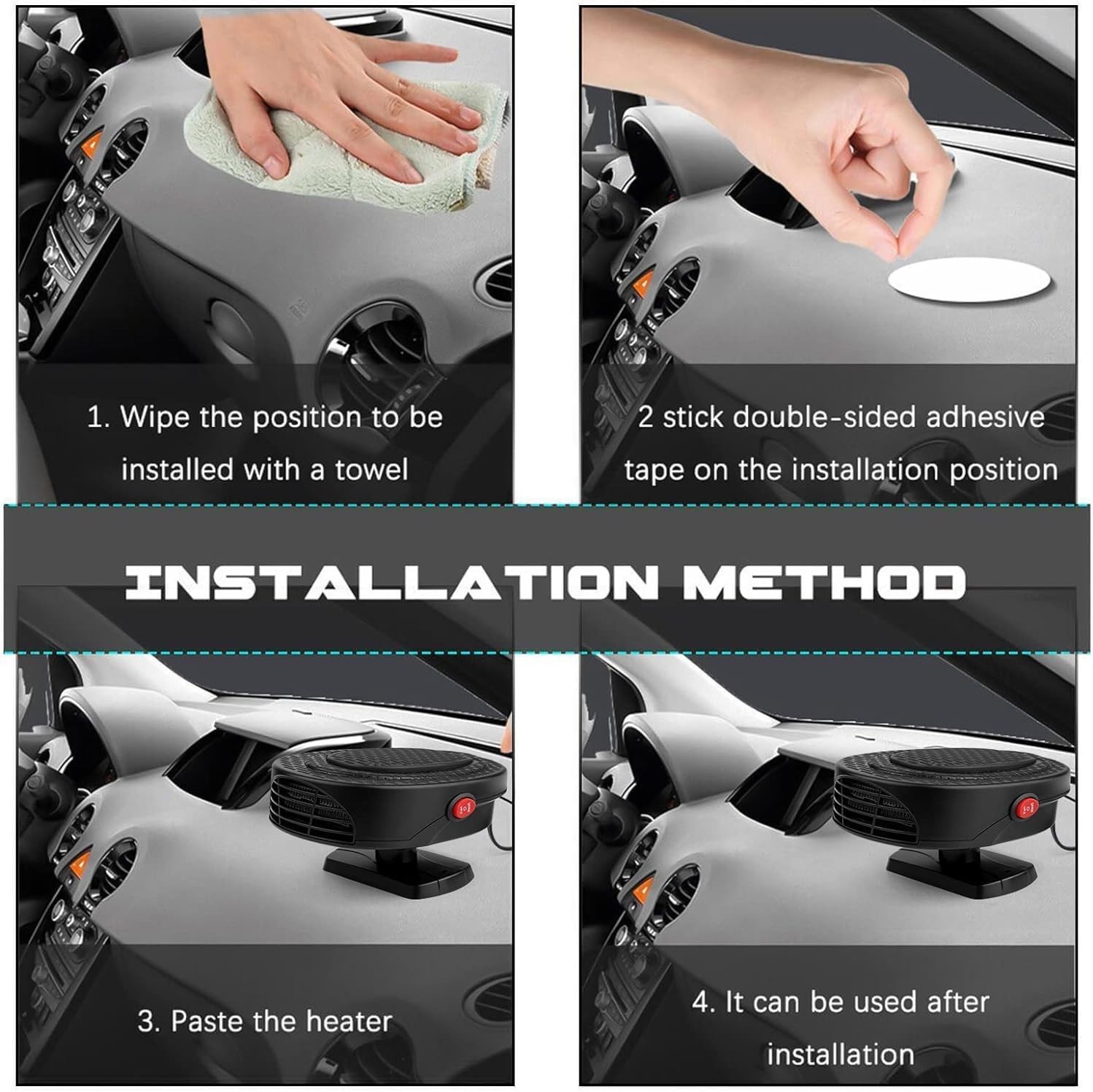 1. Wipe the position to be installed with a towel

2 stick double-sided adhesive tape on the installation position

INSTALLATION METHOD

3. Paste the heater

4. It can be used after installation