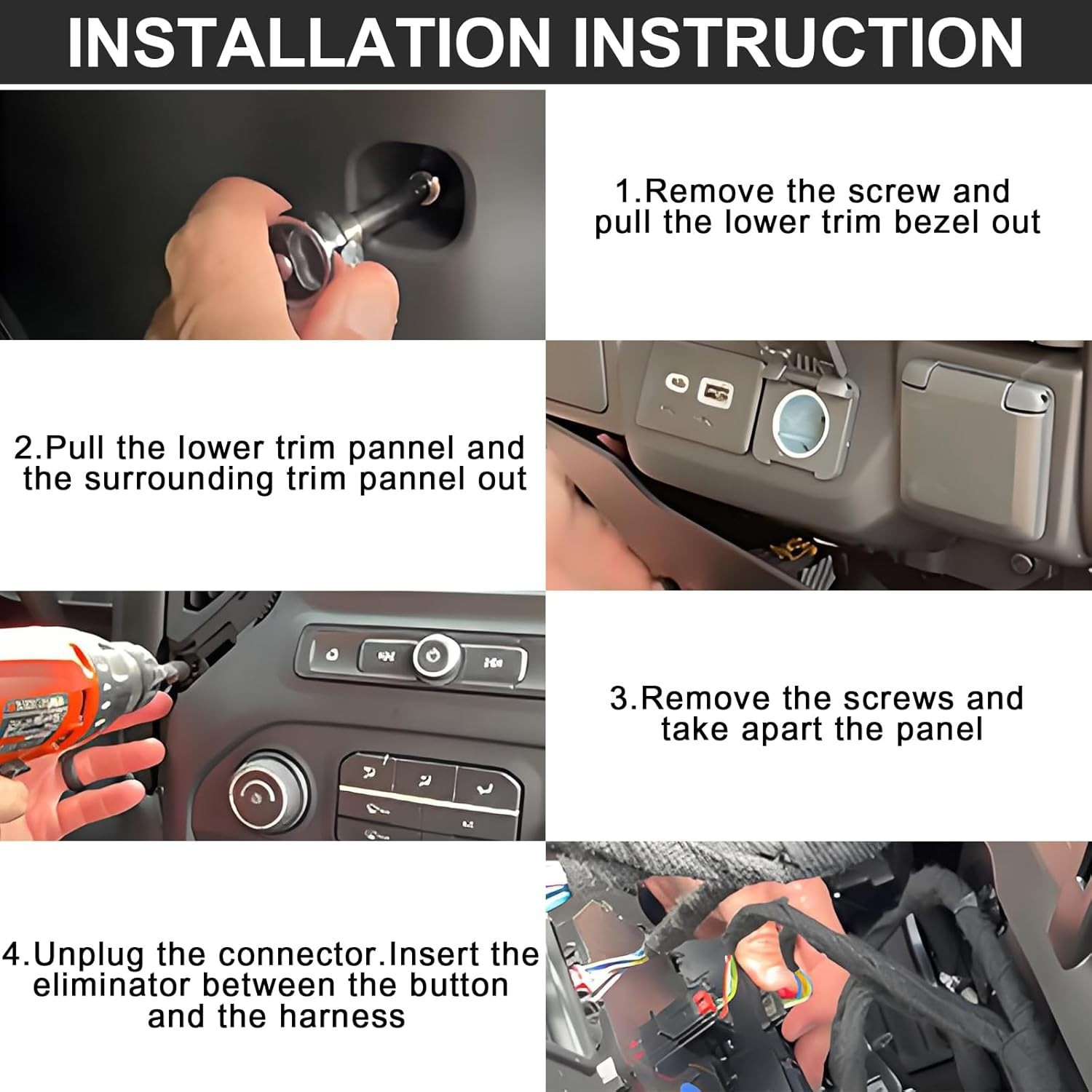 INSTALLATION INSTRUCTION

1.Remove the screw and pull the lower trim bezel out

2.Pull the lower trim pannel and the surrounding trim pannel out

3.Remove the screws and take apart the panel

4.Unplug the connector.Insert the eliminator between the button and the harness