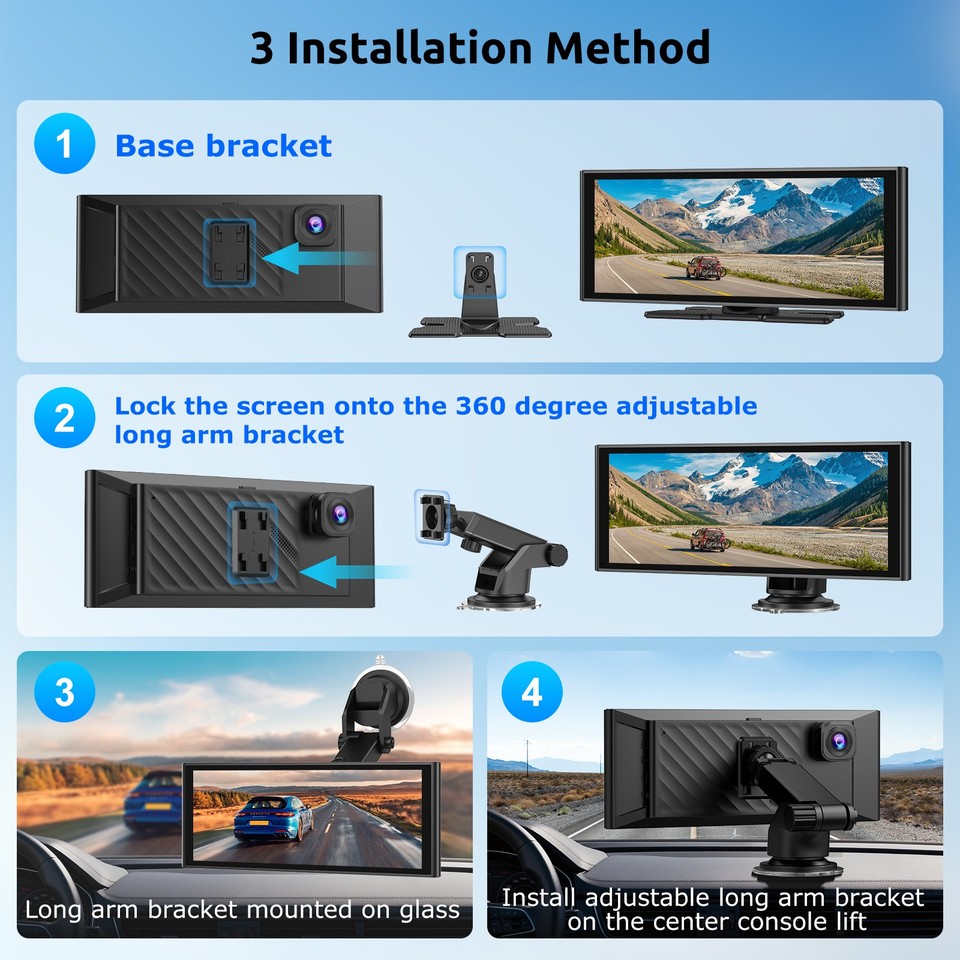 3 Installation Method

1 Base bracket

2 Lock the screen onto the 360 degree adjustable long arm bracket

3

Long arm bracket mounted on glass

4

Install adjustable long arm bracket on the center console lift