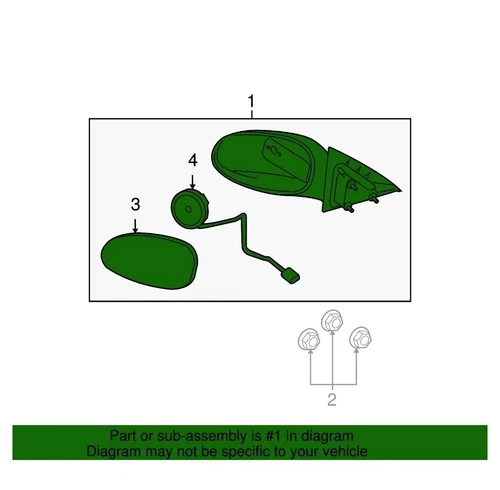 1
4
3
2

Part or sub-assembly is #1 in diagram
Diagram may not be specific to your vehicle