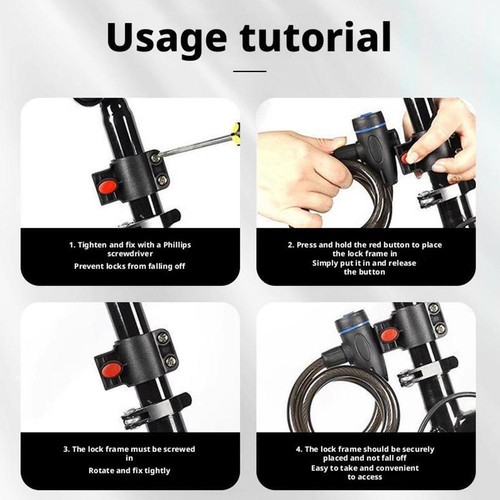 Usage tutorial

1. Tighten and fix with a Phillips screwdriver
Prevent locks from falling off

2. Press and hold the red button to place the lock frame in
Simply put it in and release the button

3. The lock frame must be screwed in
Rotate and fix tightly

4. The lock frame should be securely placed and not fall off
Easy to take and convenient to access