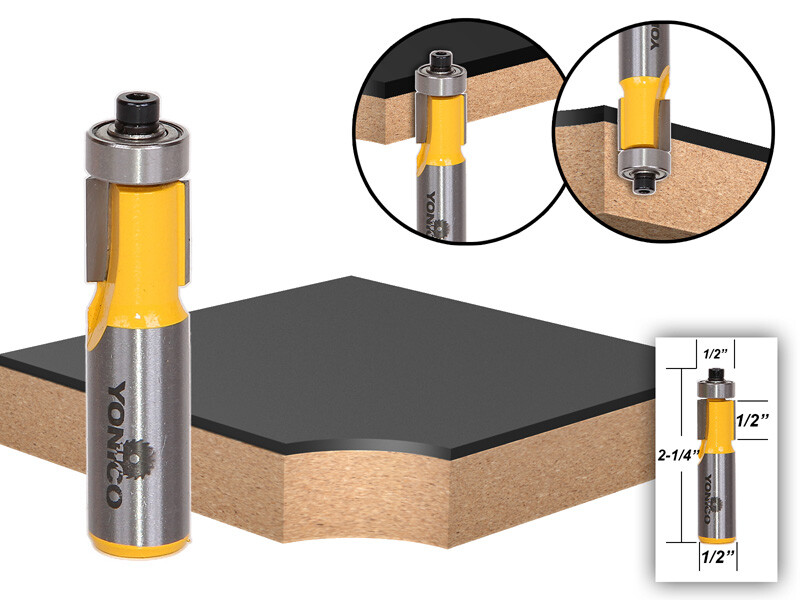 YONICO

YONICO

1/2"
1/2"
2-1/4"
YONICO
1/2"