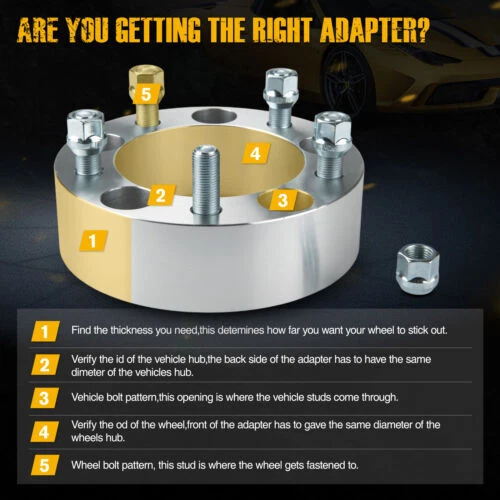 ARE YOU GETTING THE RIGHT ADAPTER?

5

4

2

3

1

1 Find the thickness you need,this detemines how far you want your wheel to stick out.

2 Verify the id of the vehicle hub,the back side of the adapter has to have the same dimeter of the vehicles hub.

3 Vehicle bolt pattern,this opening is where the vehicle studs come through.

4 Verify the od of the wheel,front of the adapter has to gave the same diameter of the wheels hub.

5 Wheel bolt pattern, this stud is where the wheel gets fastened to.