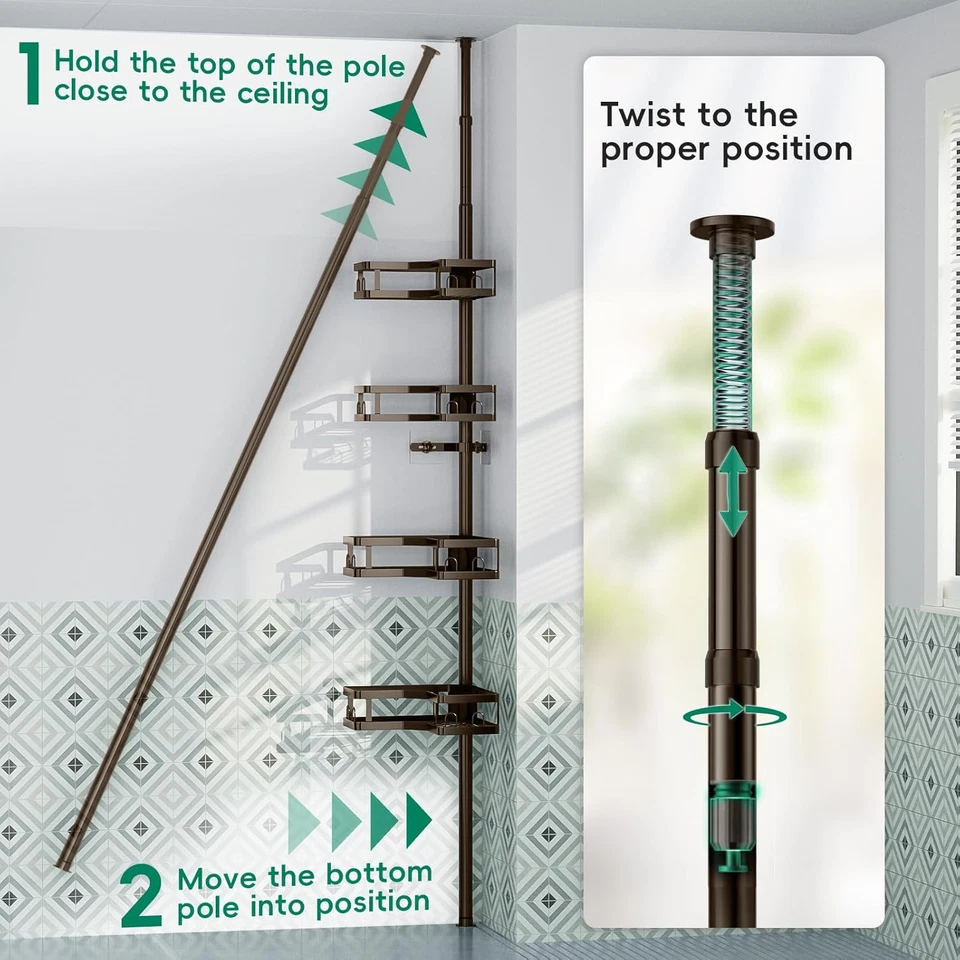 1 Hold the top of the pole close to the ceiling

Twist to the proper position

2 Move the bottom pole into position