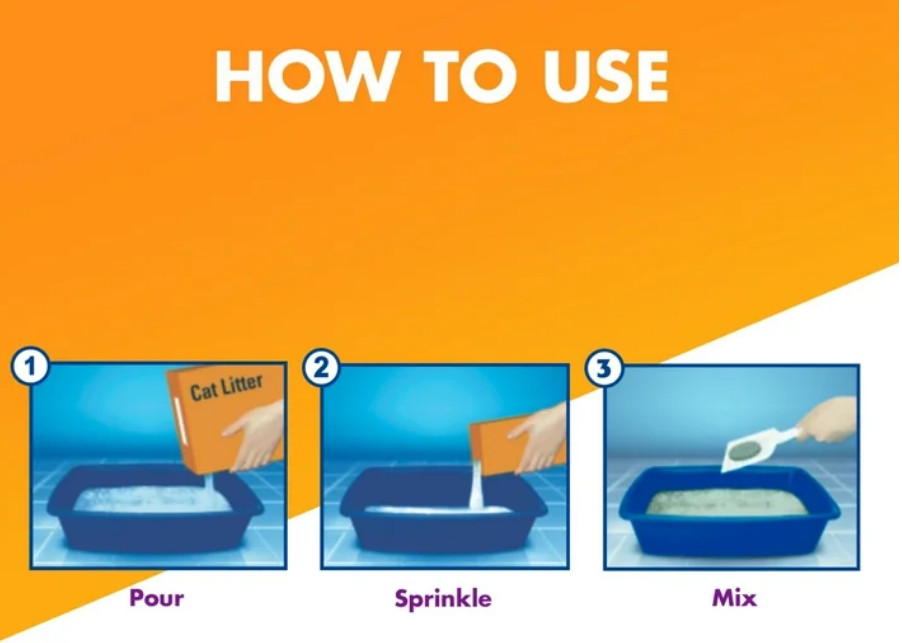 HOW TO USE

1

Cat Litter

Pour

2

Sprinkle

3

Mix