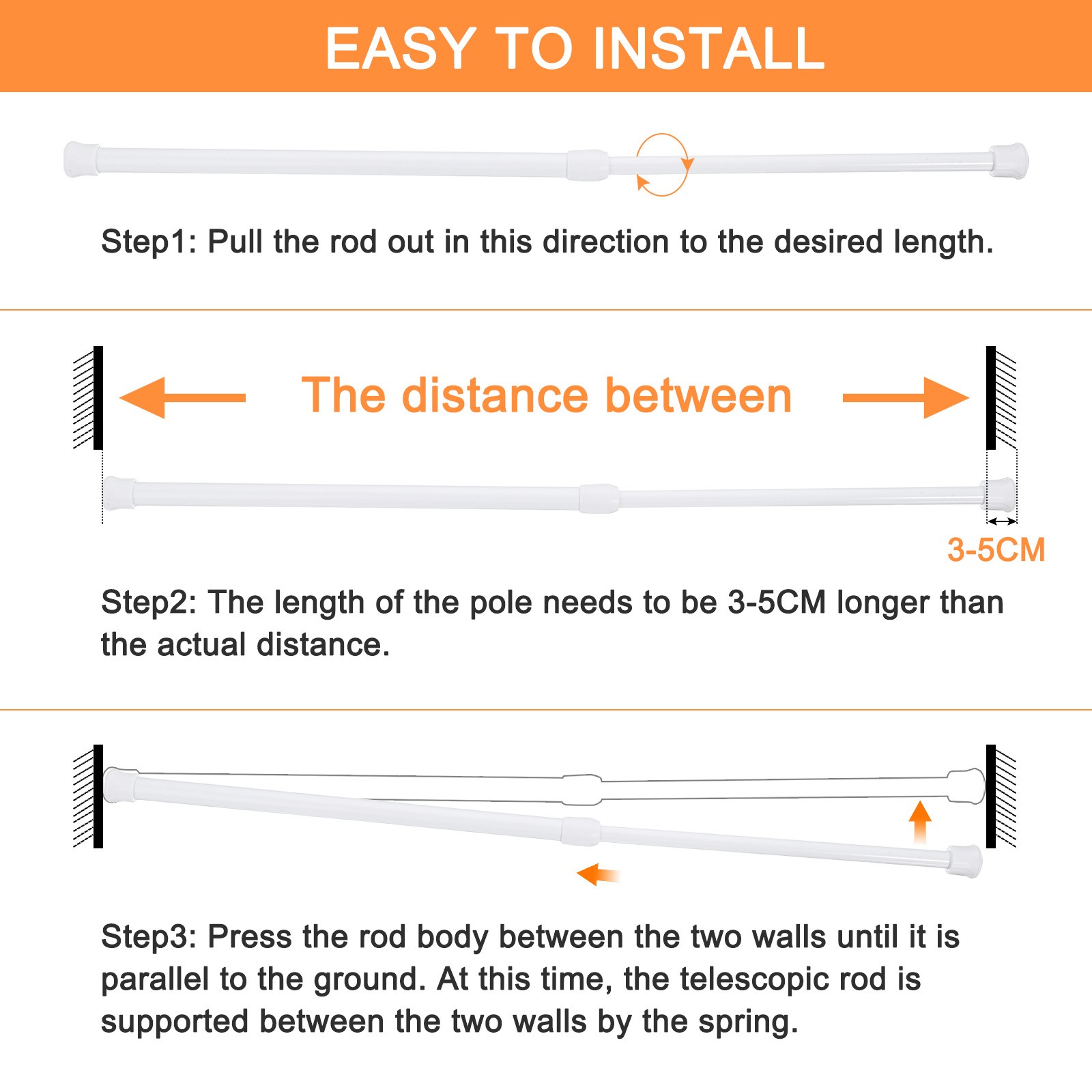 EASY TO INSTALL

Step1: Pull the rod out in this direction to the desired length.

The distance between

3-5CM

Step2: The length of the pole needs to be 3-5CM longer than the actual distance.

Step3: Press the rod body between the two walls until it is parallel to the ground. At this time, the telescopic rod is supported between the two walls by the spring.