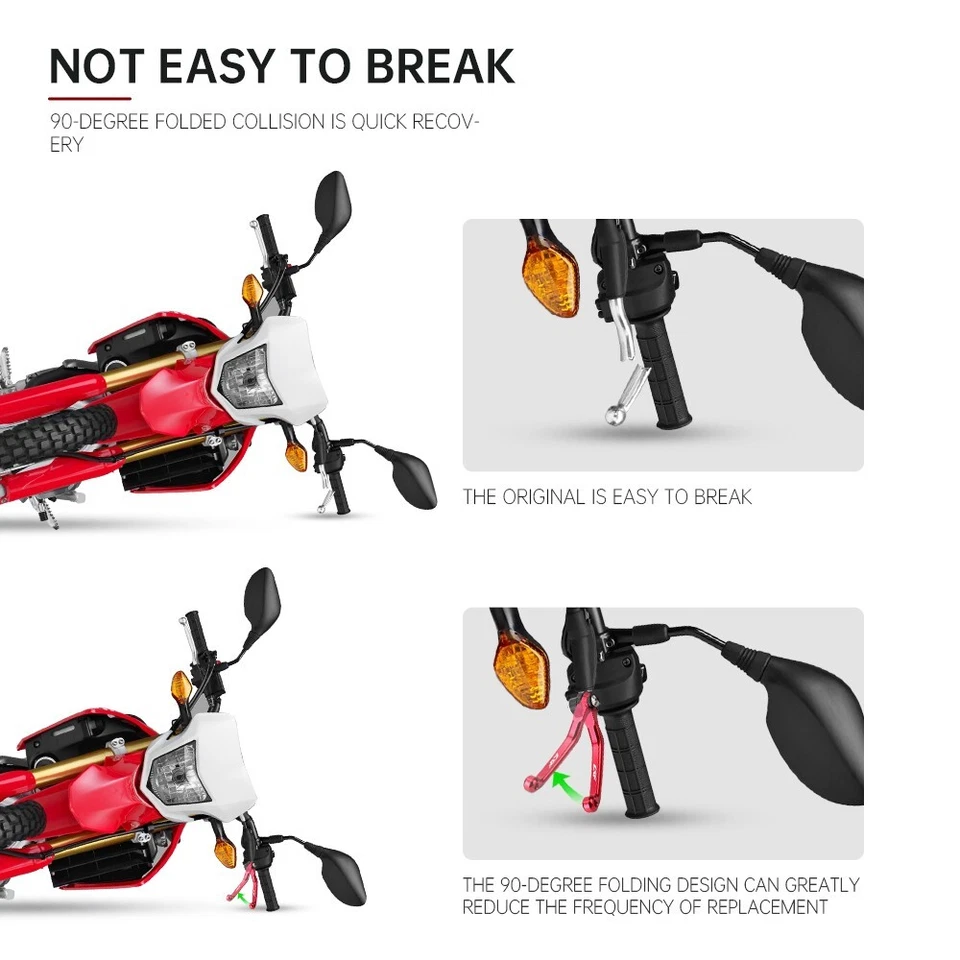 NOT EASY TO BREAK

90-DEGREE FOLDED COLLISION IS QUICK RECOVERY

THE ORIGINAL IS EASY TO BREAK

THE 90-DEGREE FOLDING DESIGN CAN GREATLY REDUCE THE FREQUENCY OF REPLACEMENT