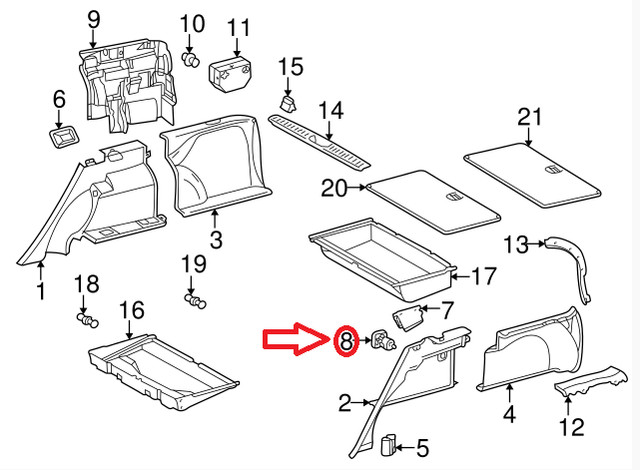 9
10
11
15
6
14
21
20
3
13
1
19
17
18
16
7
8
2
4
12
5