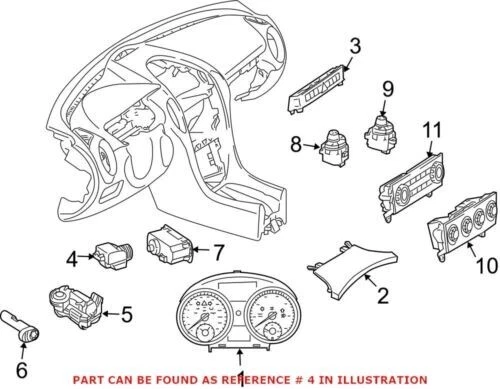 3
9
8
11
4
7
10
2
5
6
1
PART CAN BE FOUND AS REFERENCE # 4 IN ILLUSTRATION