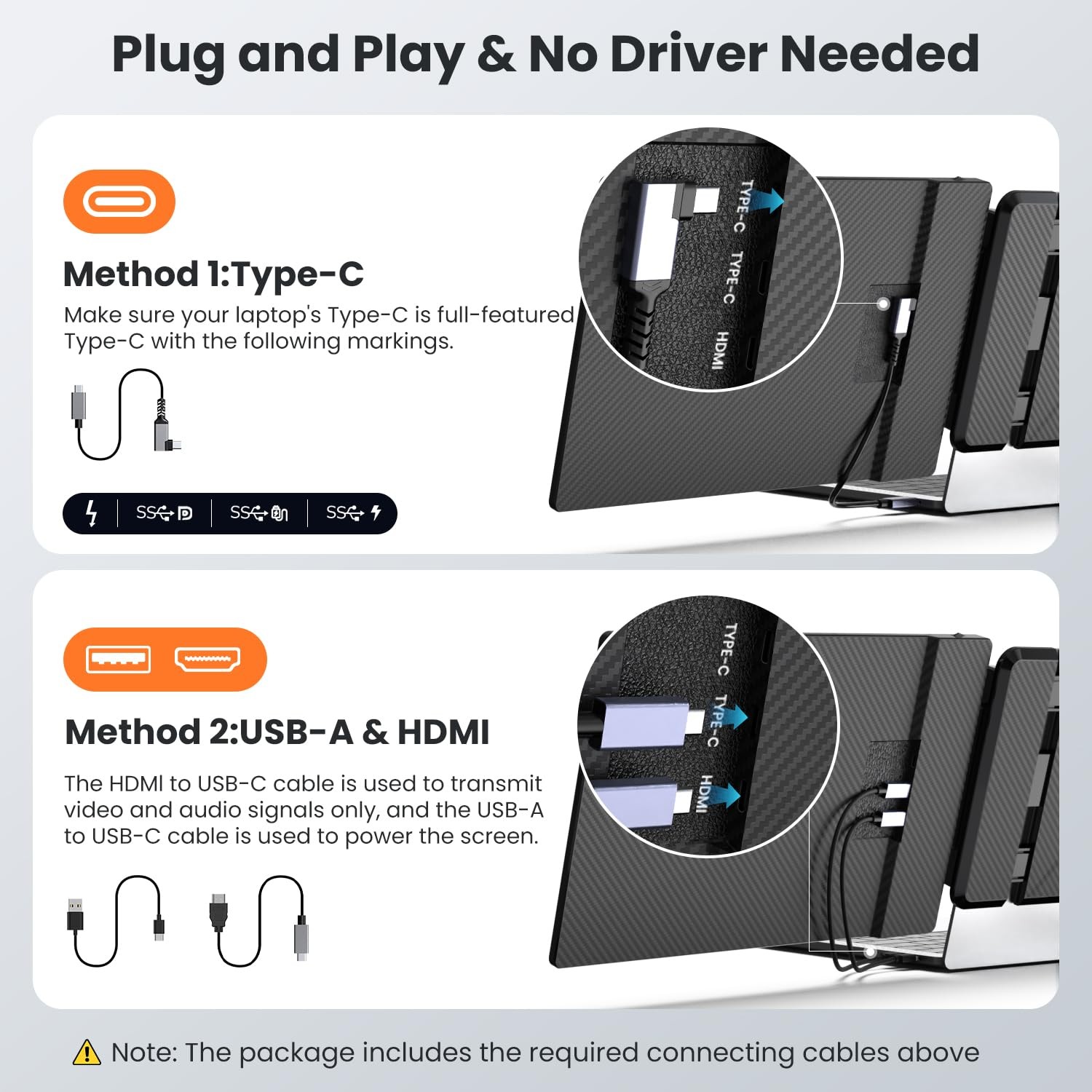 Plug and Play & No Driver Needed

Method 1:Type-C

Make sure your laptop's Type-C is full-featured Type-C with the following markings.

SS SS SS

TYPE-C TYPE-C HDMI

Method 2:USB-A & HDMI

The HDMI to USB-C cable is used to transmit video and audio signals only, and the USB-A to USB-C cable is used to power the screen.

TYPE-C TYPE-C HDMI

Note: The package includes the required connecting cables above