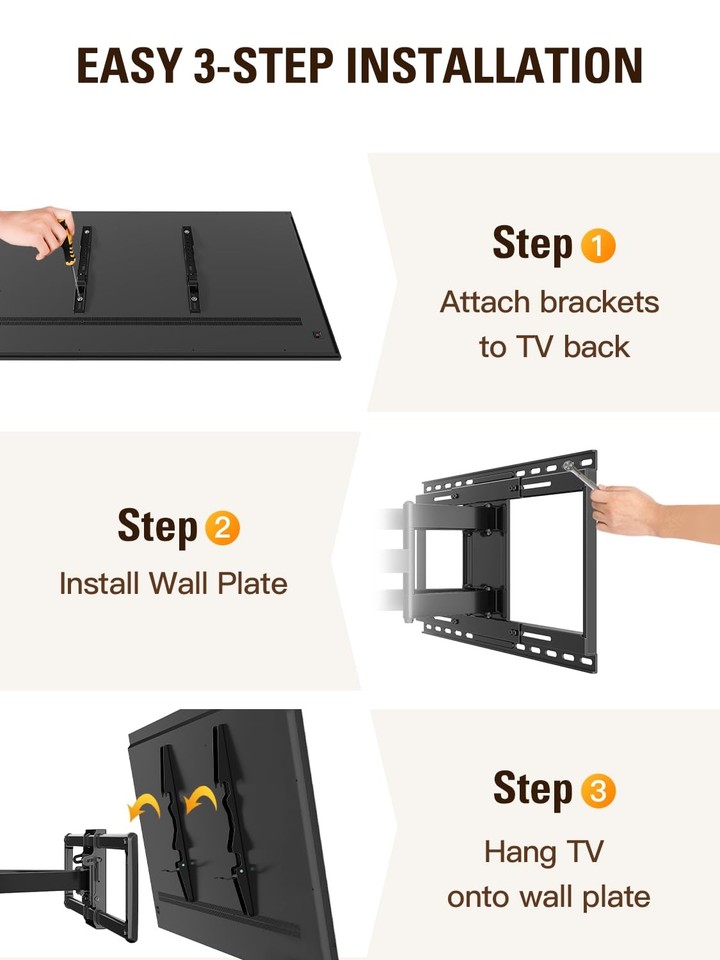 EASY 3-STEP INSTALLATION

Step 1
Attach brackets to TV back

Step 2
Install Wall Plate

Step 3
Hang TV onto wall plate