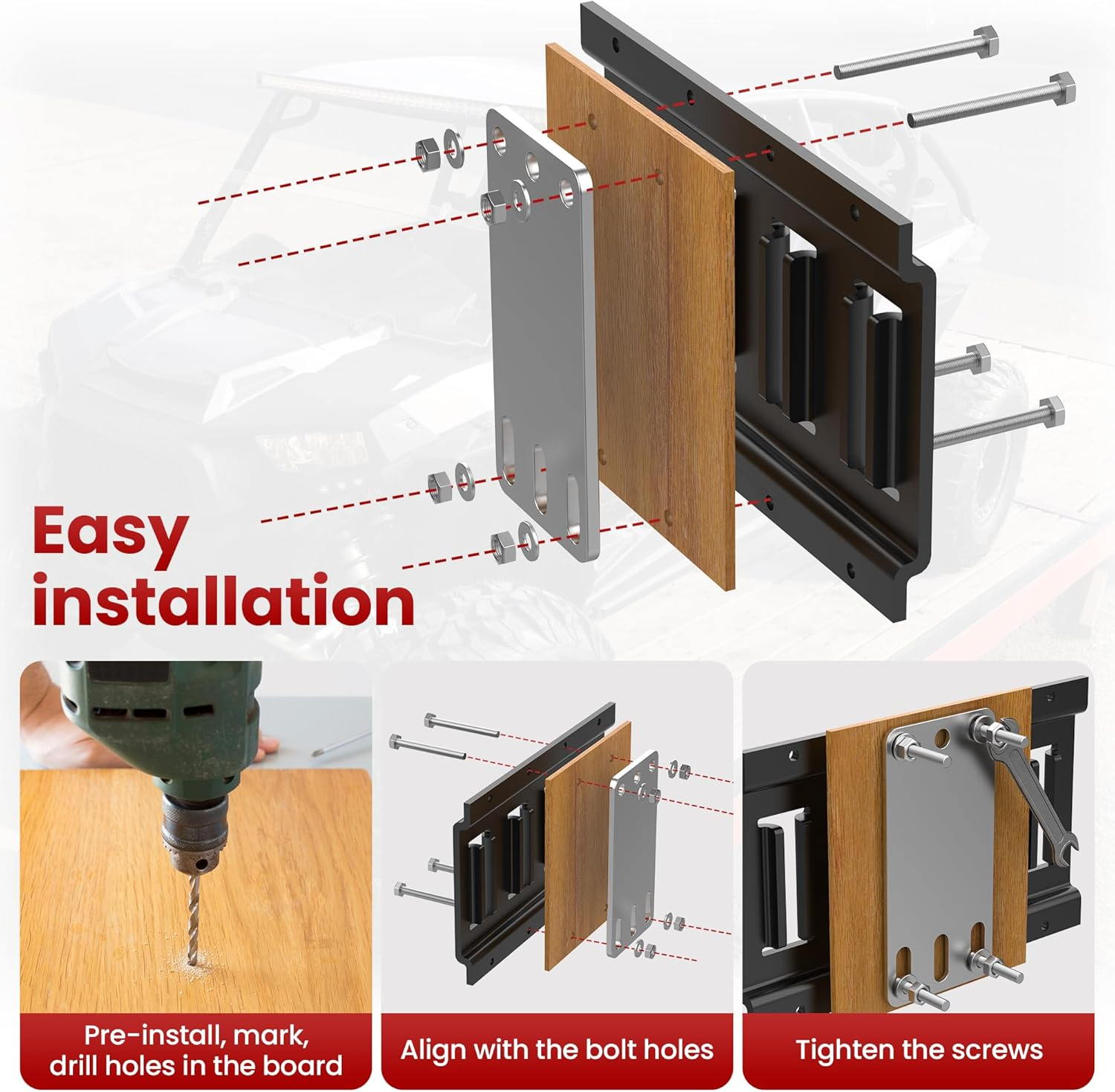 Easy installation

Pre-install, mark, drill holes in the board

Align with the bolt holes

Tighten the screws