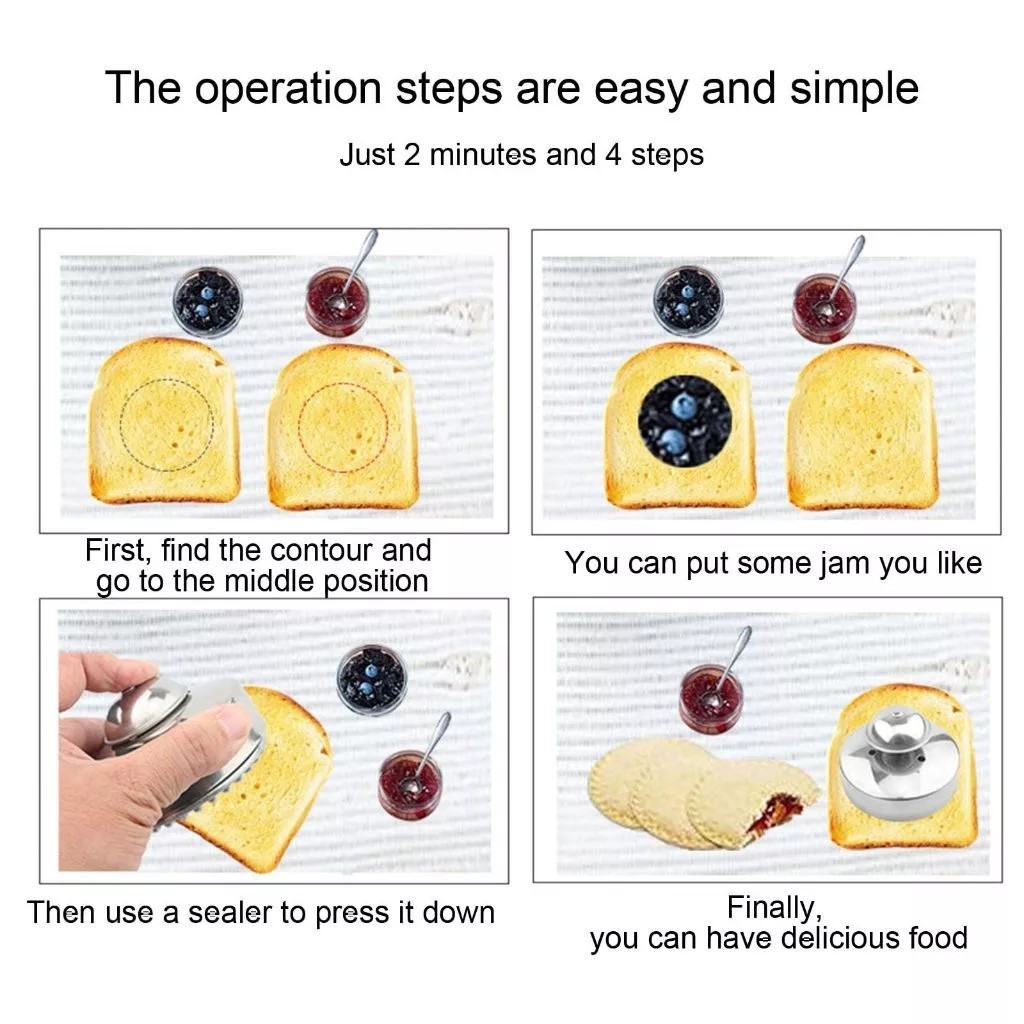 The operation steps are easy and simple

Just 2 minutes and 4 steps

First, find the contour and go to the middle position

You can put some jam you like

Then use a sealer to press it down

Finally, you can have delicious food