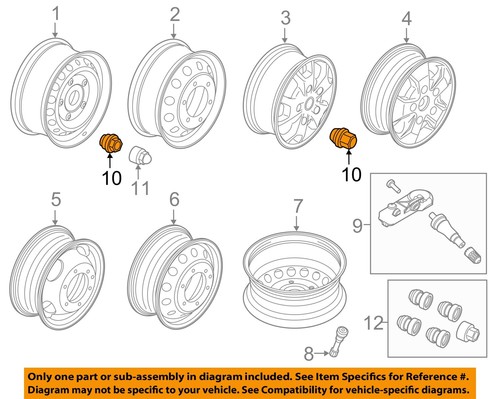 1
2
3
4
10
11
10
5
6
7
9
12
8

Only one part or sub-assembly in diagram included. See Item Specifics for Reference #. Diagram may not be specific to your vehicle. See Compatibility for vehicle-specific diagrams.