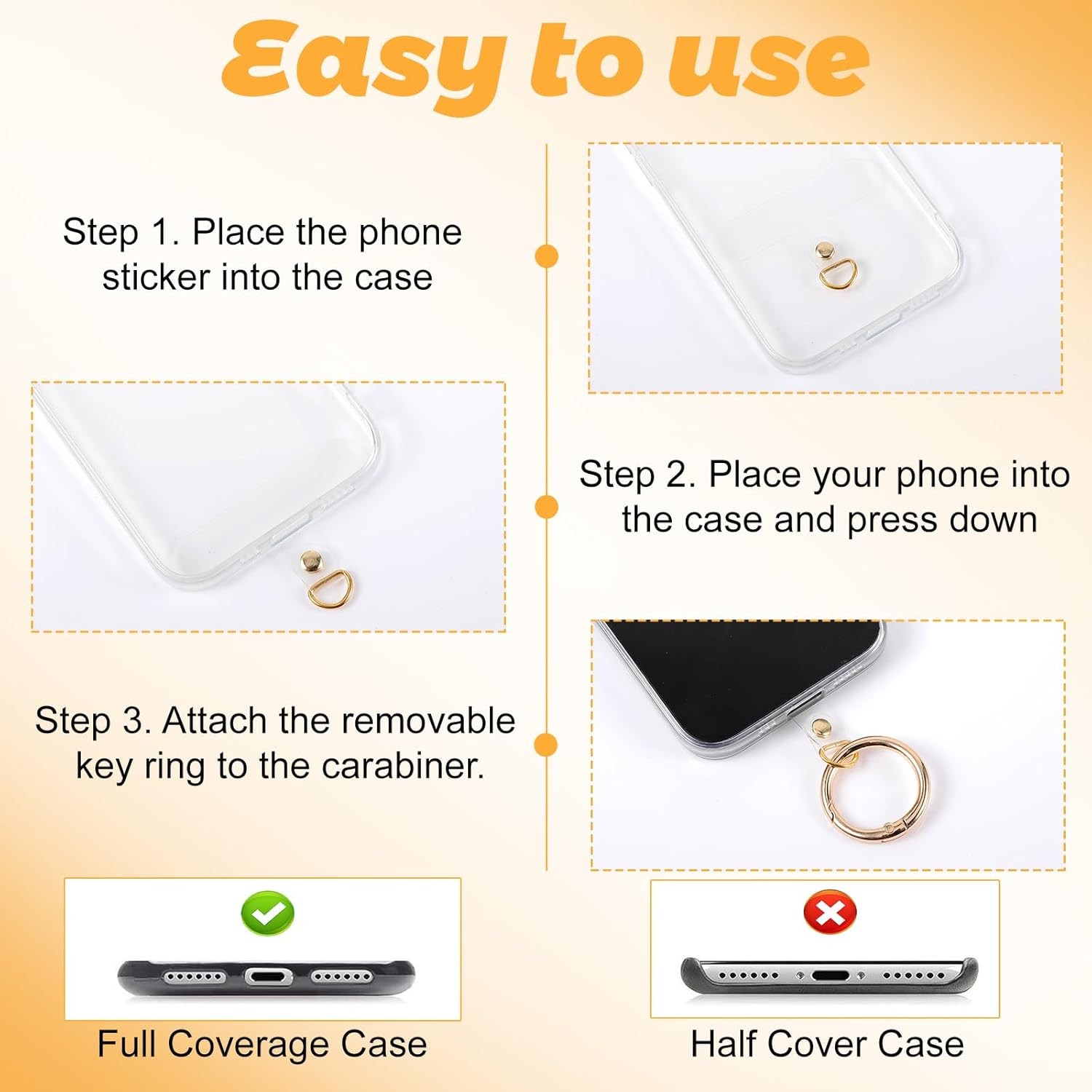 Easy to use

Step 1. Place the phone sticker into the case

Step 2. Place your phone into the case and press down

Step 3. Attach the removable key ring to the carabiner.

Full Coverage Case

Half Cover Case