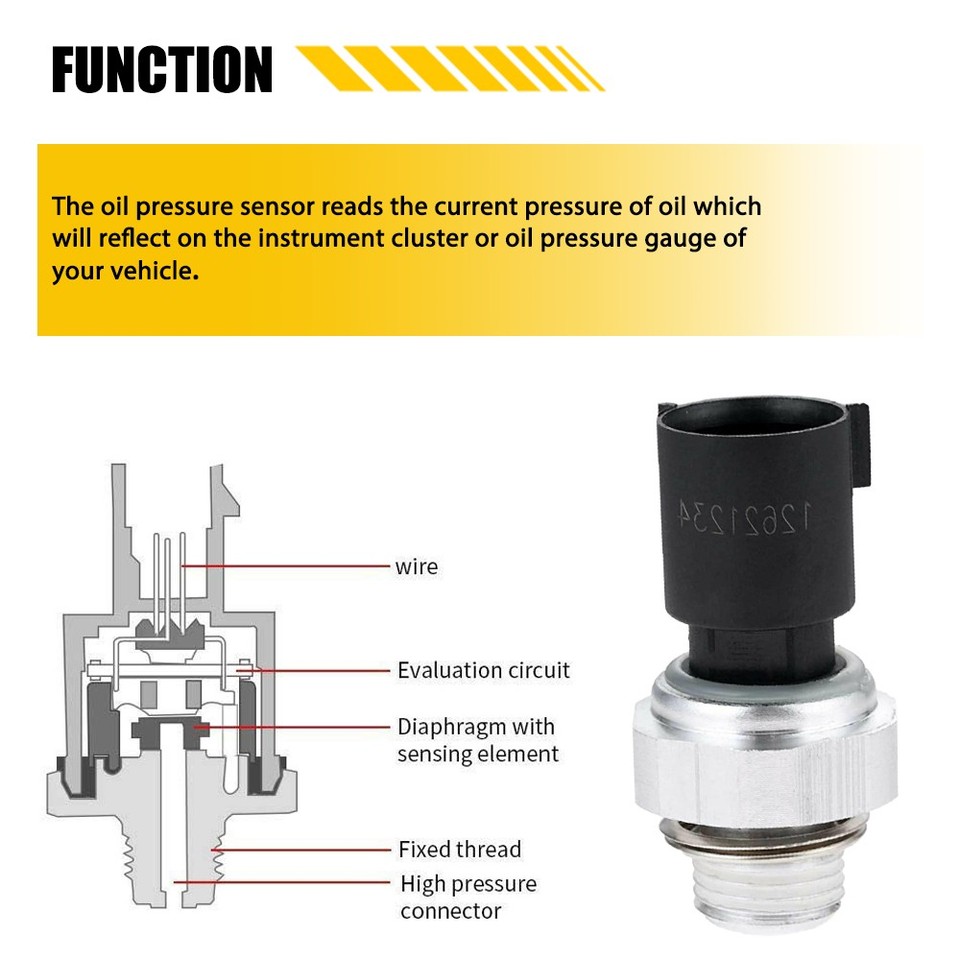 FUNCTION

The oil pressure sensor reads the current pressure of oil which will reflect on the instrument cluster or oil pressure gauge of your vehicle.

wire

Evaluation circuit

Diaphragm with sensing element

Fixed thread

High pressure connector

12621234