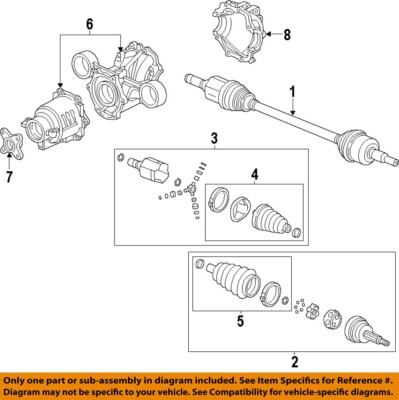 6
8
1
7
3
4
5
2

Only one part or sub-assembly in diagram included. See Item Specifics for Reference #.
Diagram may not be specific to your vehicle. See Compatibility for vehicle-specific diagrams.