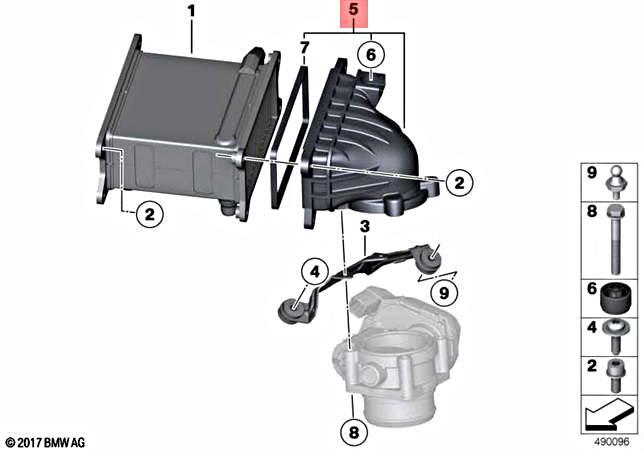 1
5
7
6
2
2
3
4
9
8
9
8
6
4
2
© 2017 BMW AG
490096