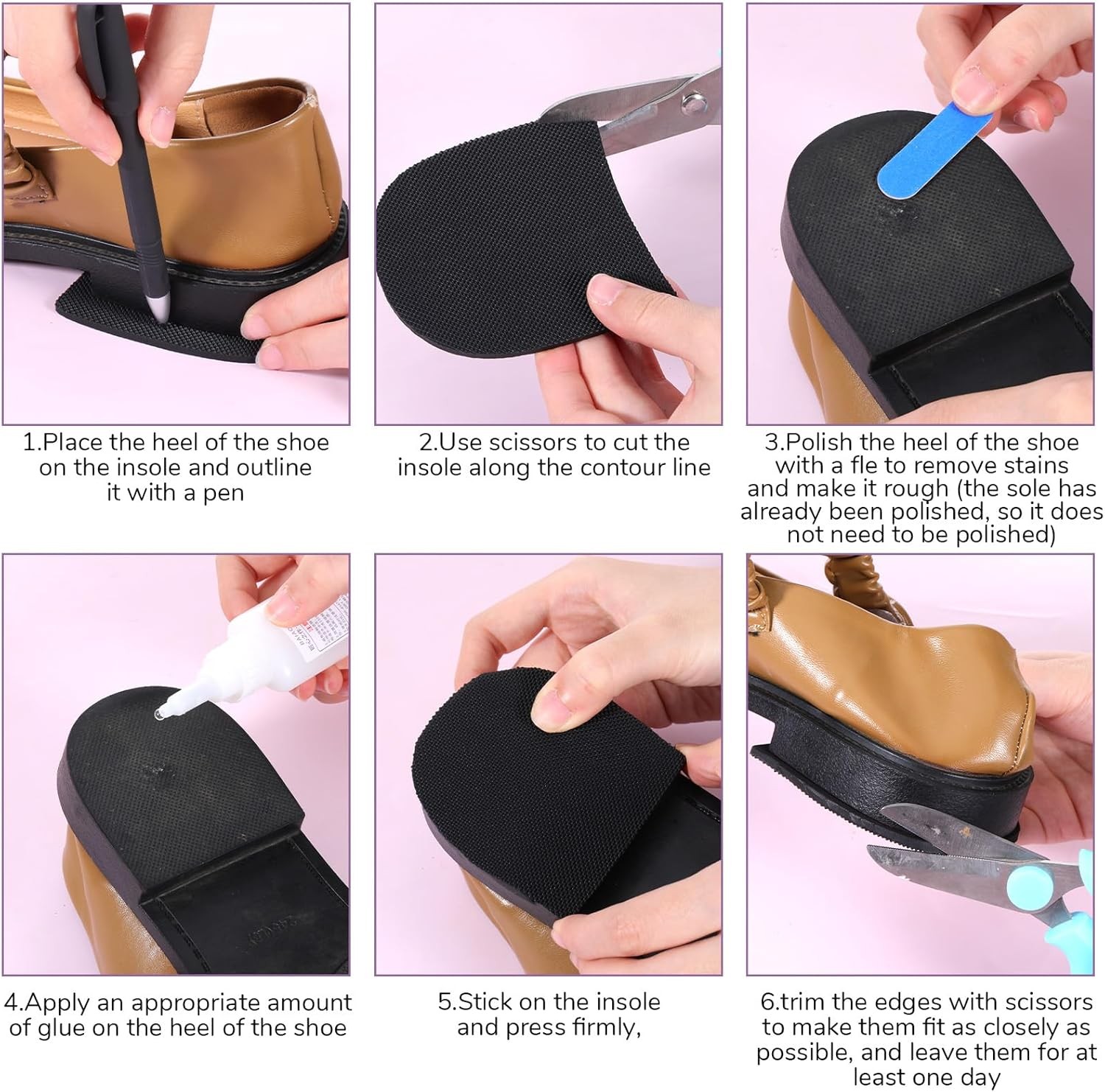 1.Place the heel of the shoe on the insole and outline it with a pen

2.Use scissors to cut the insole along the contour line

3.Polish the heel of the shoe with a fle to remove stains and make it rough (the sole has already been polished, so it does not need to be polished)

4.Apply an appropriate amount of glue on the heel of the shoe

5.Stick on the insole and press firmly,

6.trim the edges with scissors to make them fit as closely as possible, and leave them for at least one day