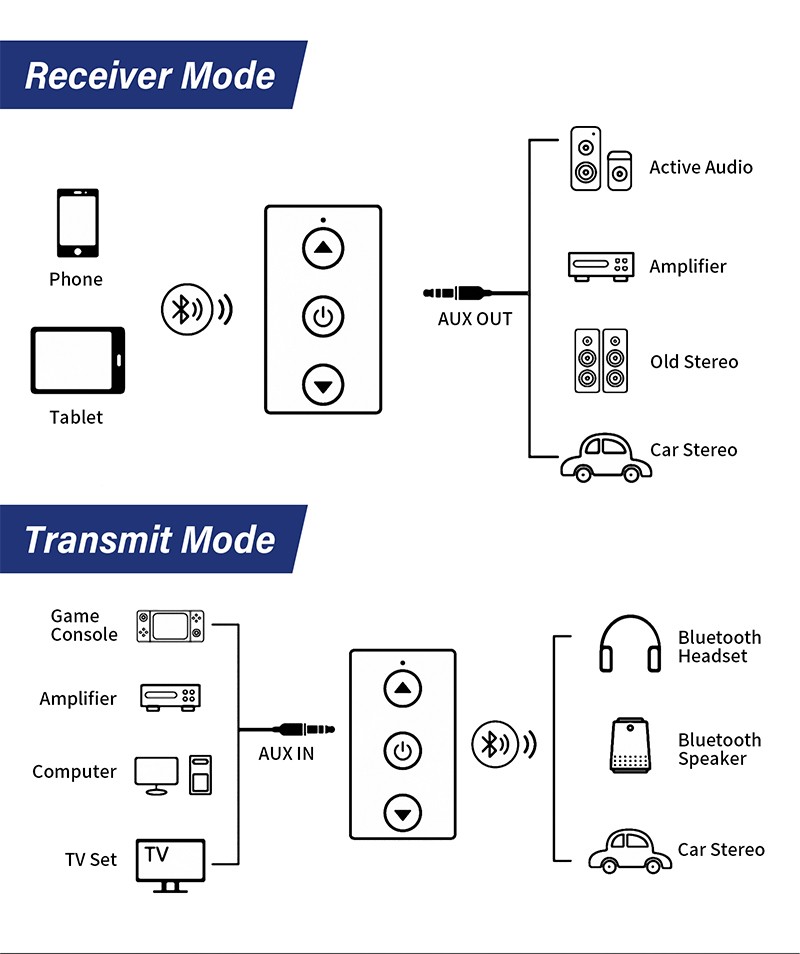 Receiver Mode

Phone

Tablet

AUX OUT

Active Audio

Amplifier

Old Stereo

Car Stereo

Transmit Mode

Game Console

Amplifier

Computer

TV Set

TV

AUX IN

Bluetooth Headset

Bluetooth Speaker

Car Stereo