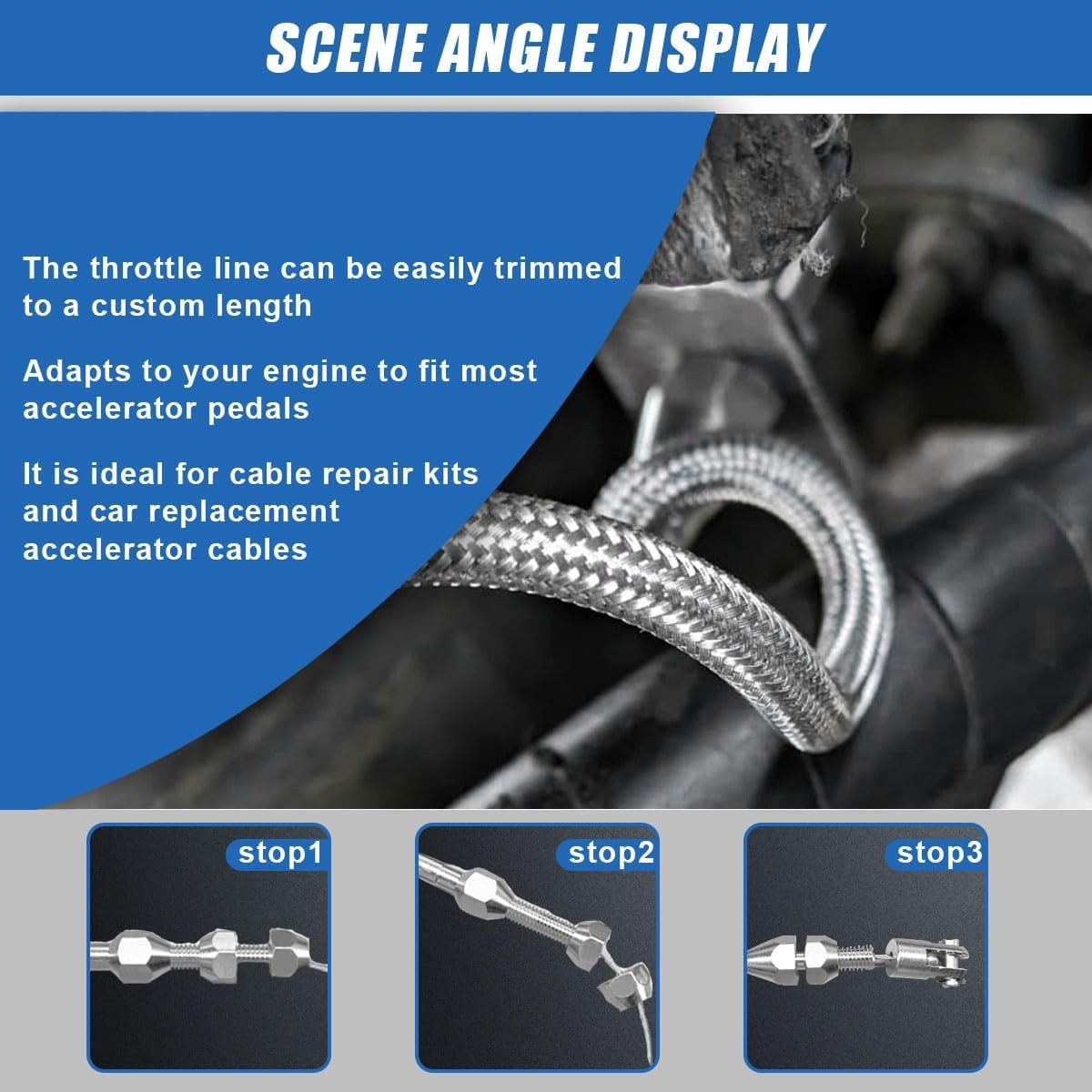 SCENE ANGLE DISPLAY

The throttle line can be easily trimmed to a custom length

Adapts to your engine to fit most accelerator pedals

It is ideal for cable repair kits and car replacement accelerator cables

stop1

stop2

stop3