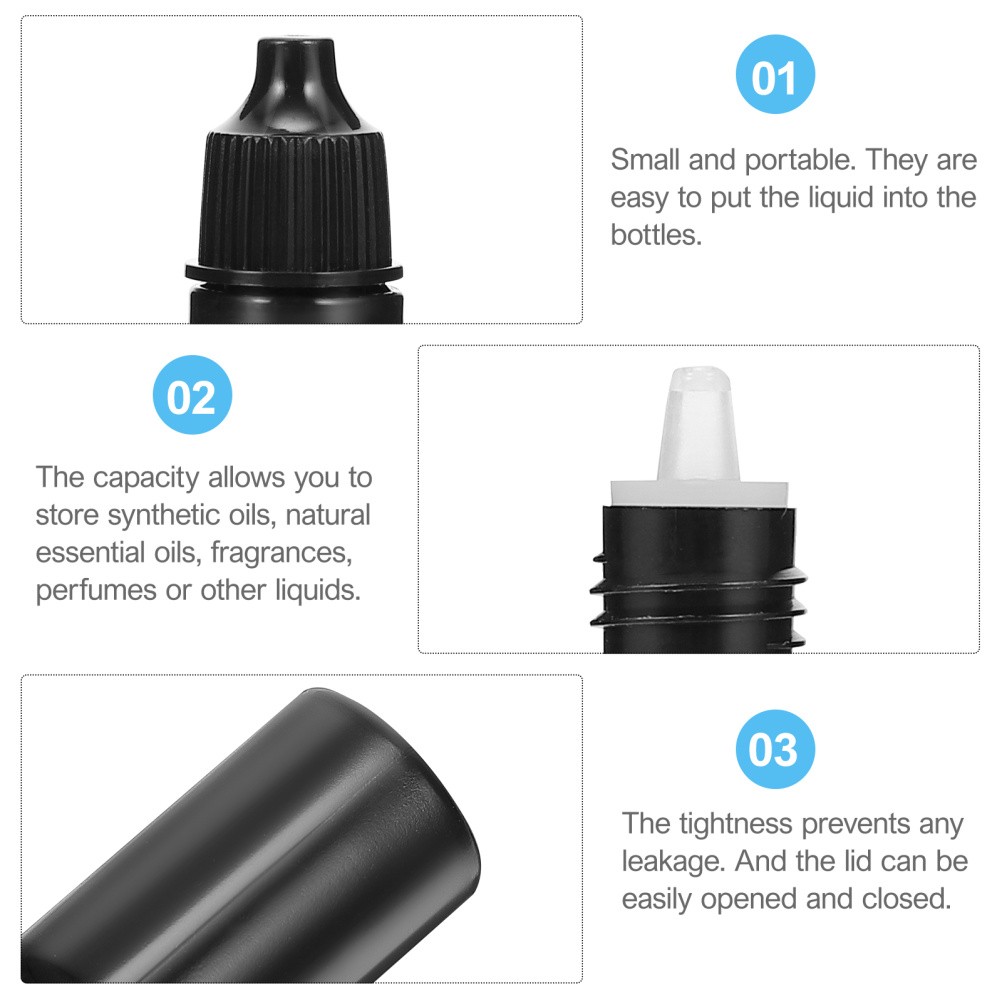 01

Small and portable. They are easy to put the liquid into the bottles.

02

The capacity allows you to store synthetic oils, natural essential oils, fragrances, perfumes or other liquids.

03

The tightness prevents any leakage. And the lid can be easily opened and closed.