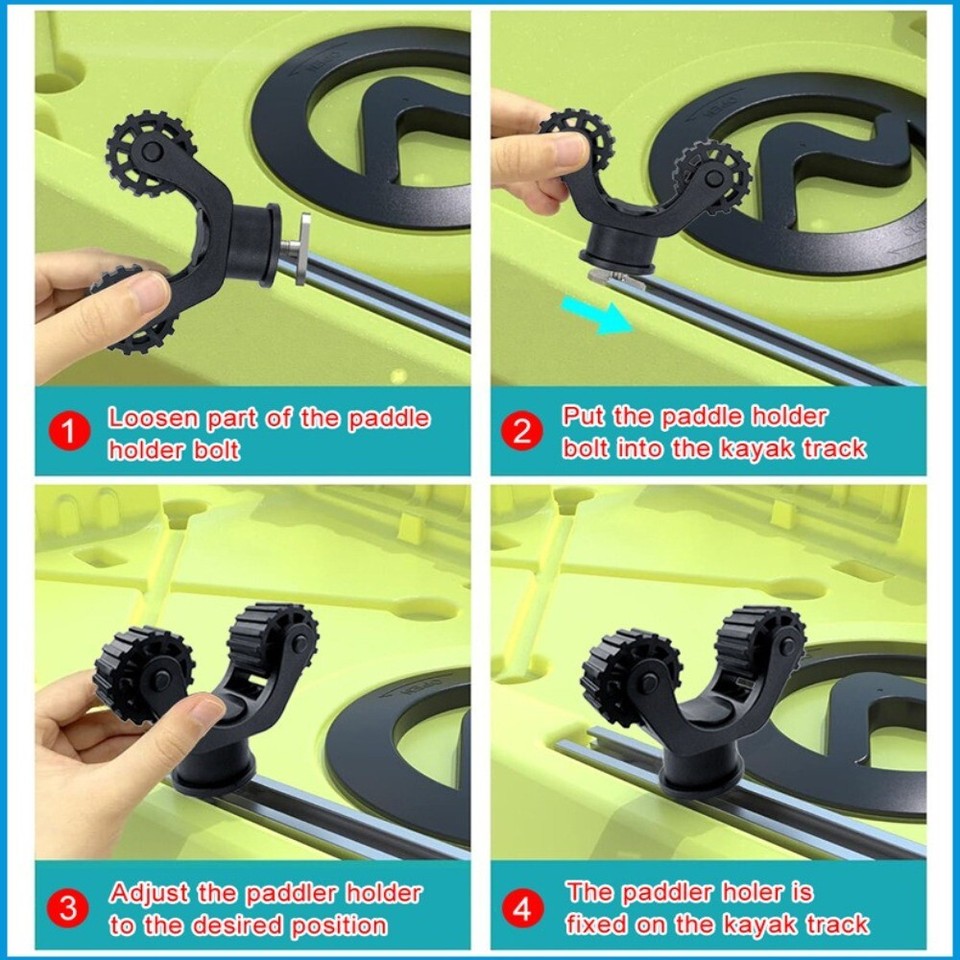 1 Loosen part of the paddle holder bolt

2 Put the paddle holder bolt into the kayak track

3 Adjust the paddler holder to the desired position

4 The paddler holer is fixed on the kayak track