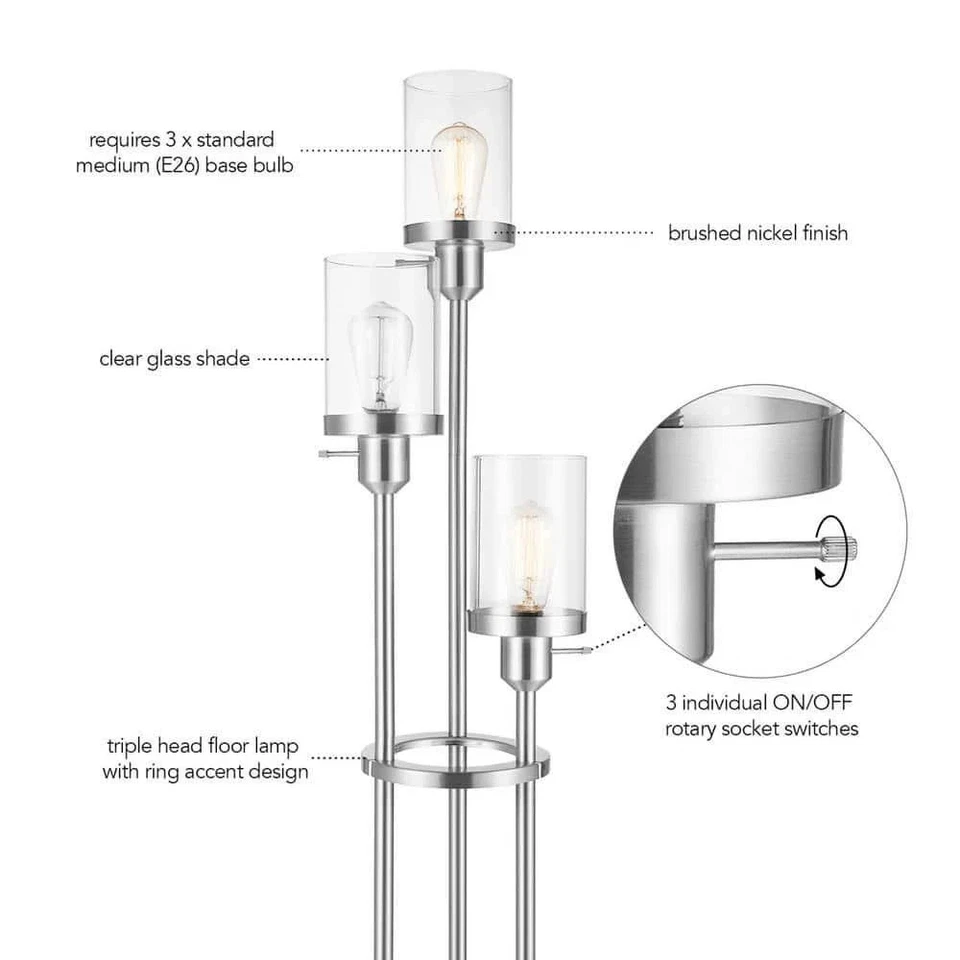 requires 3 x standard medium (E26) base bulb

brushed nickel finish

clear glass shade

3 individual ON/OFF rotary socket switches

triple head floor lamp with ring accent design