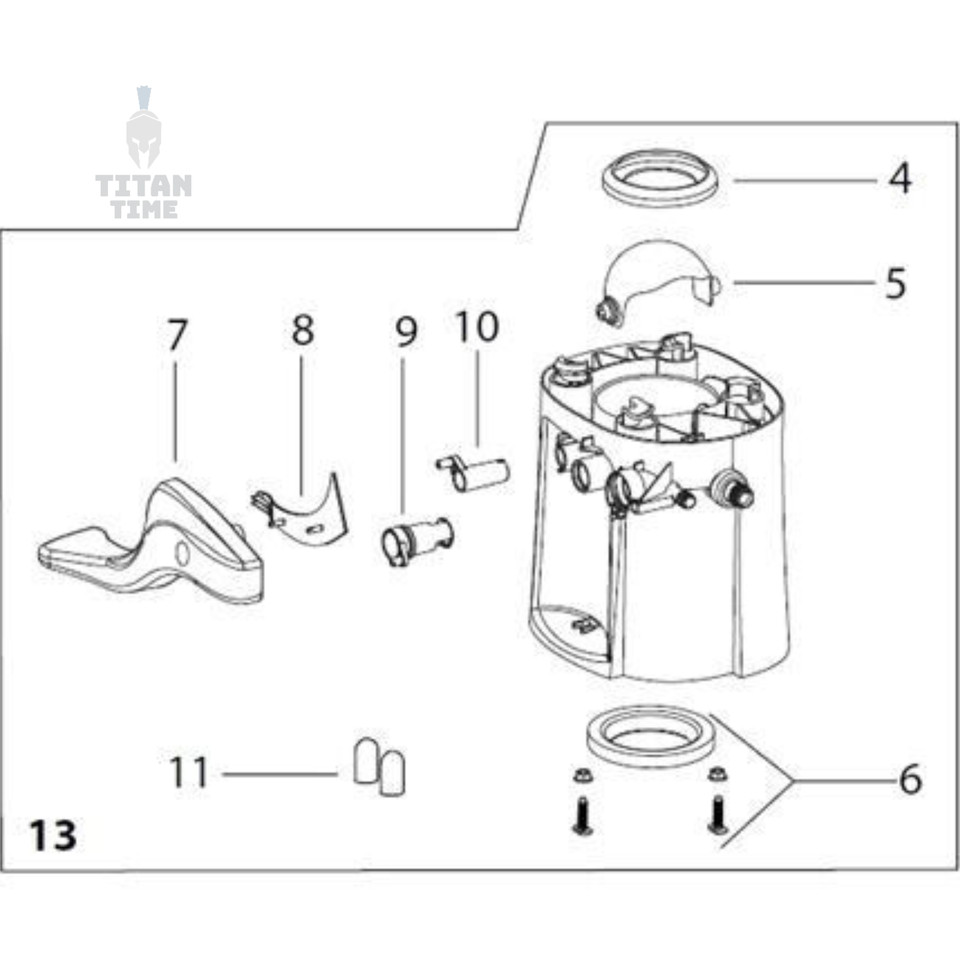 TITAN TIME

4

5

7

8

9

10

11

6

13